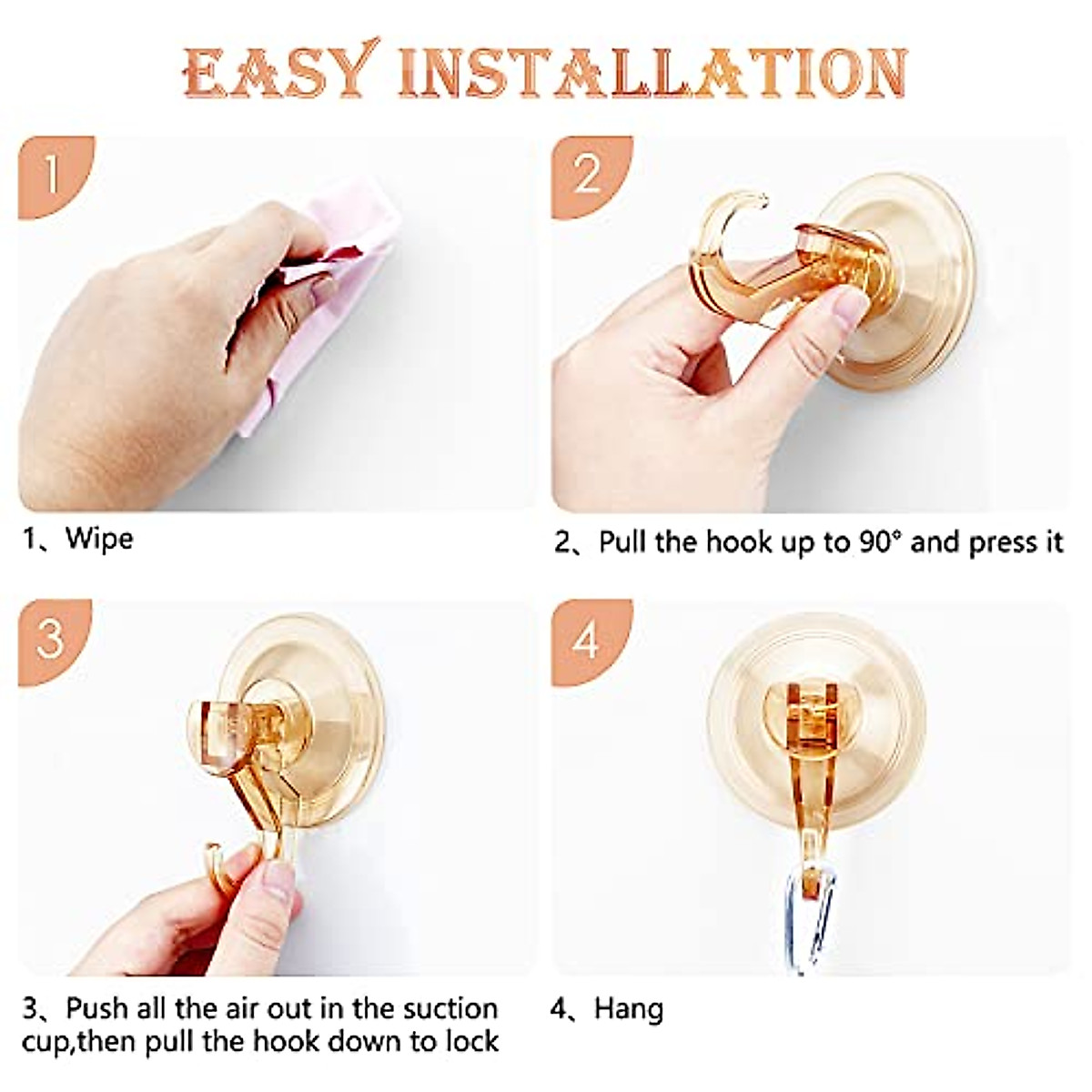 EASY INSTALLATION

1

1、Wipe

2

2、Pull the hook up to 90° and press it

3

3、Push all the air out in the suction cup,then pull the hook down to lock

4

4、Hang