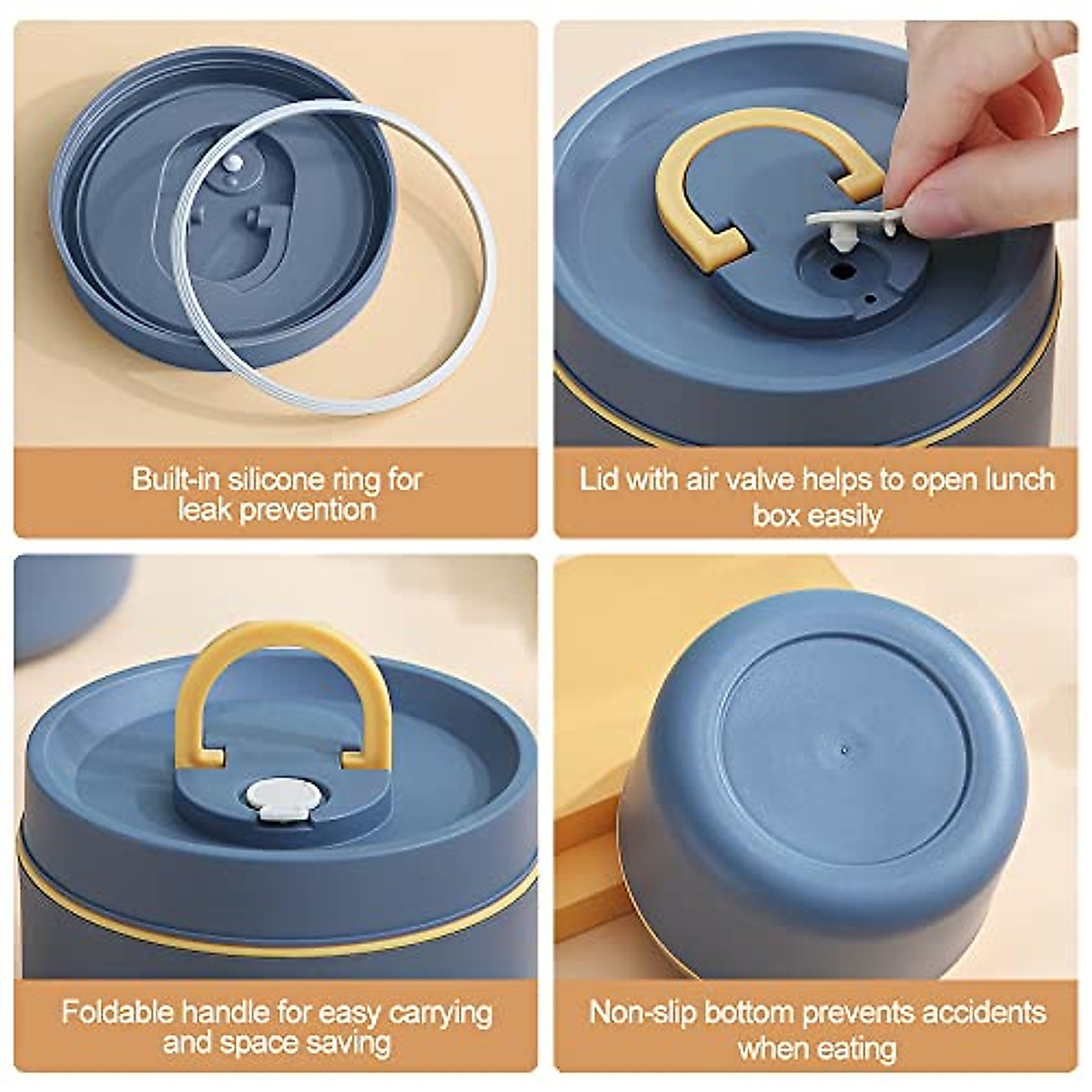 Built-in silicone ring for leak prevention

Lid with air valve helps to open lunch box easily

Foldable handle for easy carrying and space saving

Non-slip bottom prevents accidents when eating