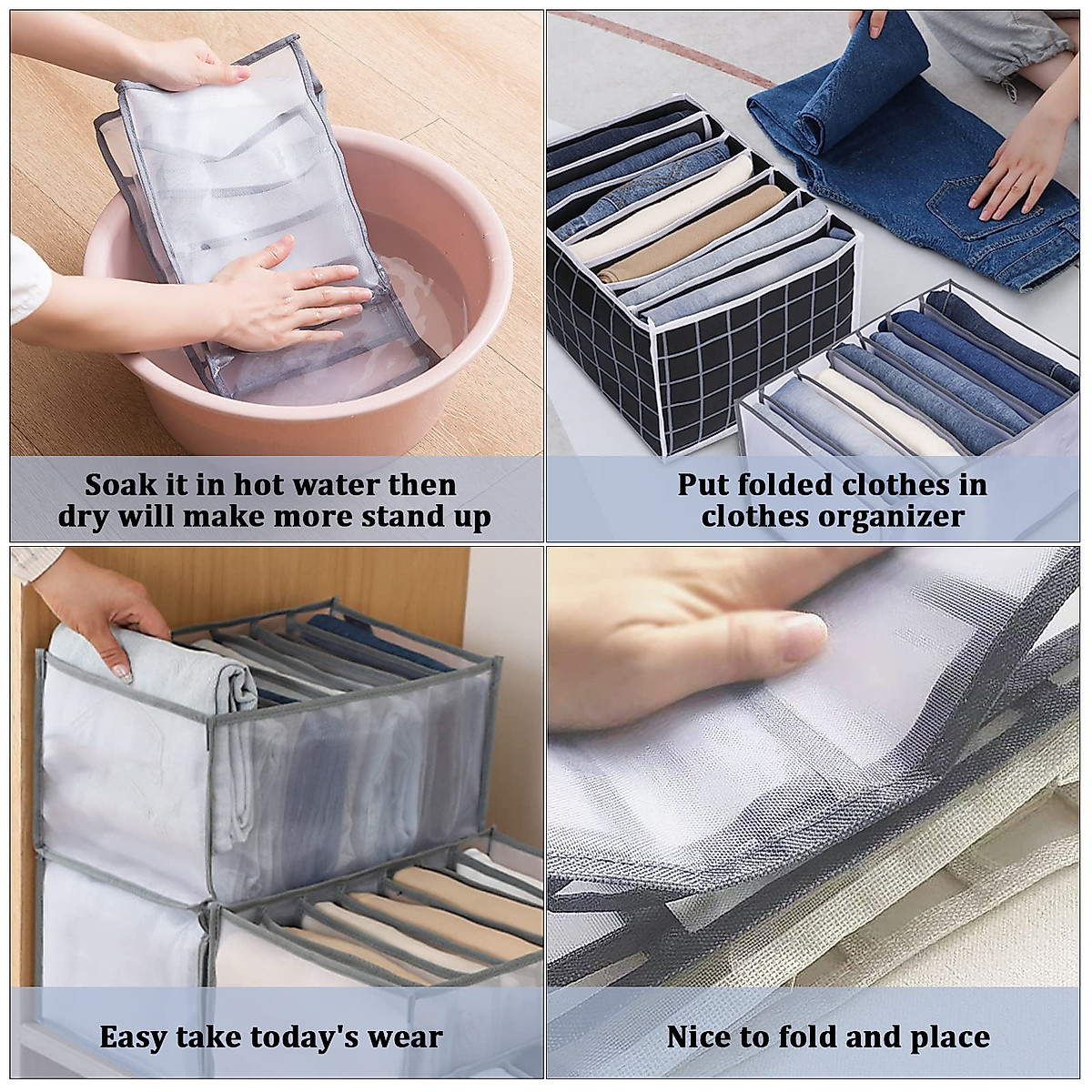 Soak it in hot water then dry will make more stand up

Put folded clothes in clothes organizer

Easy take today's wear

Nice to fold and place