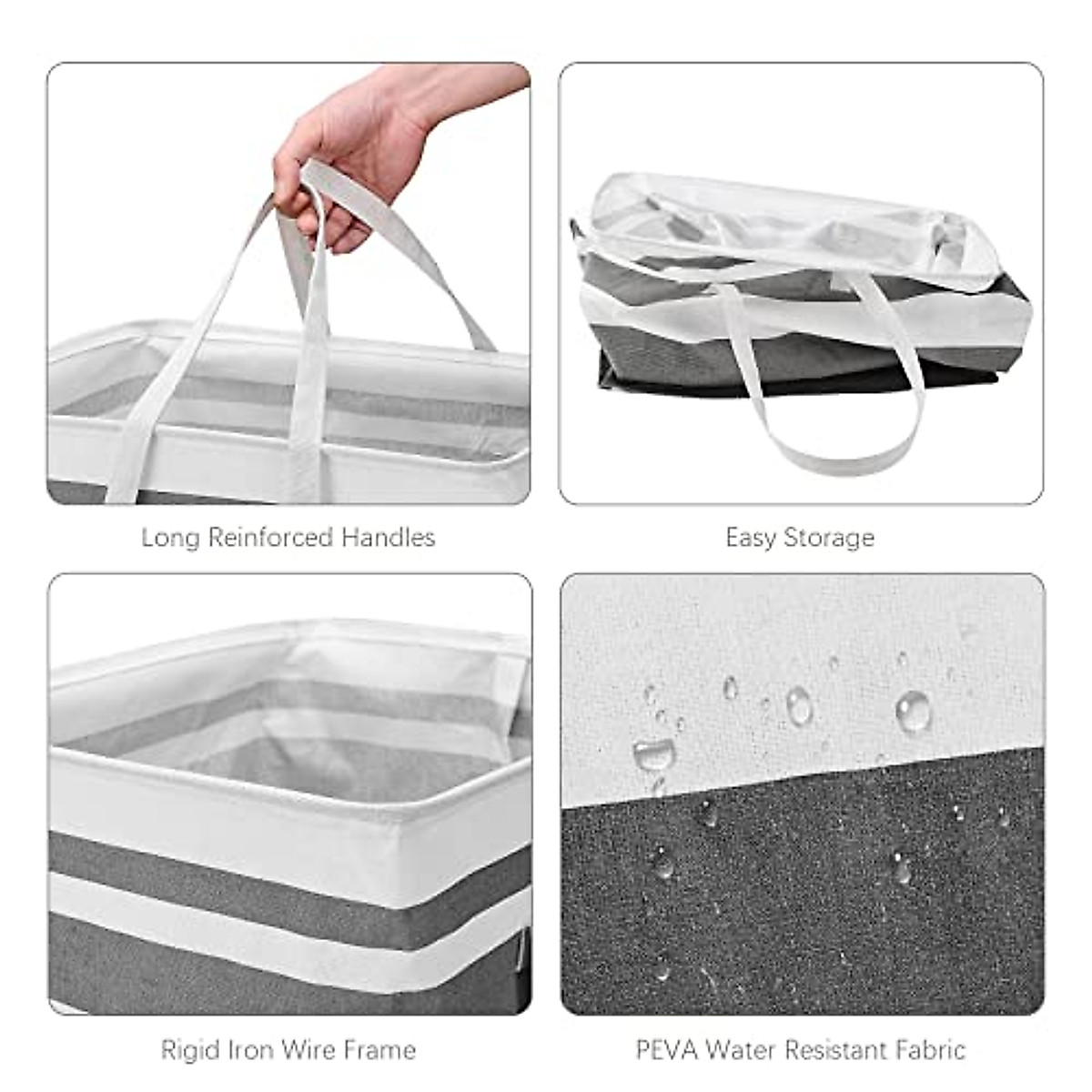 Long Reinforced Handles

Easy Storage

Rigid Iron Wire Frame

PEVA Water Resistant Fabric