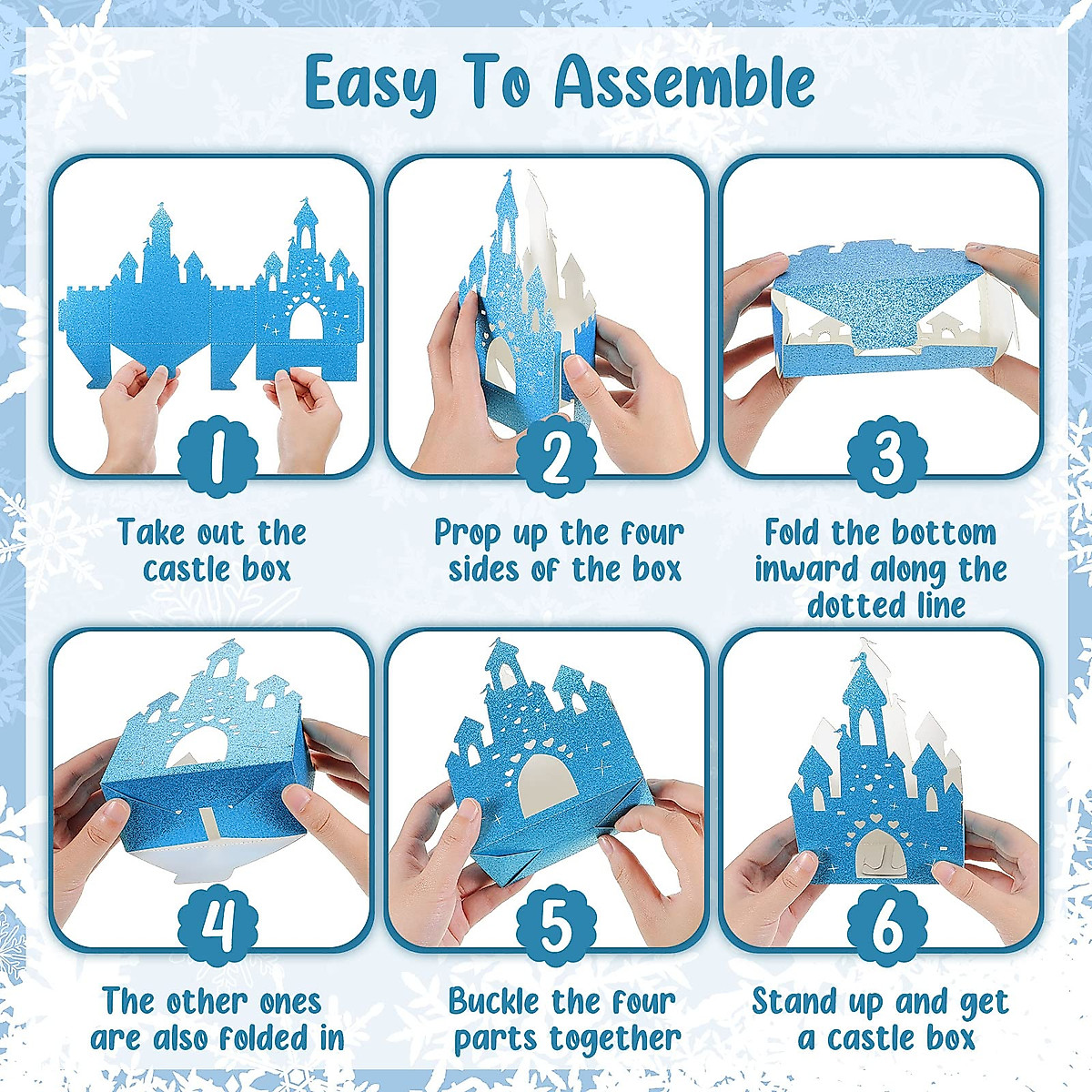 Easy To Assemble

1

Take out the castle box

2

Prop up the four sides of the box

3

Fold the bottom inward along the dotted line

4

The other ones are also folded in

5

Buckle the four parts together

6

Stand up and get a castle box