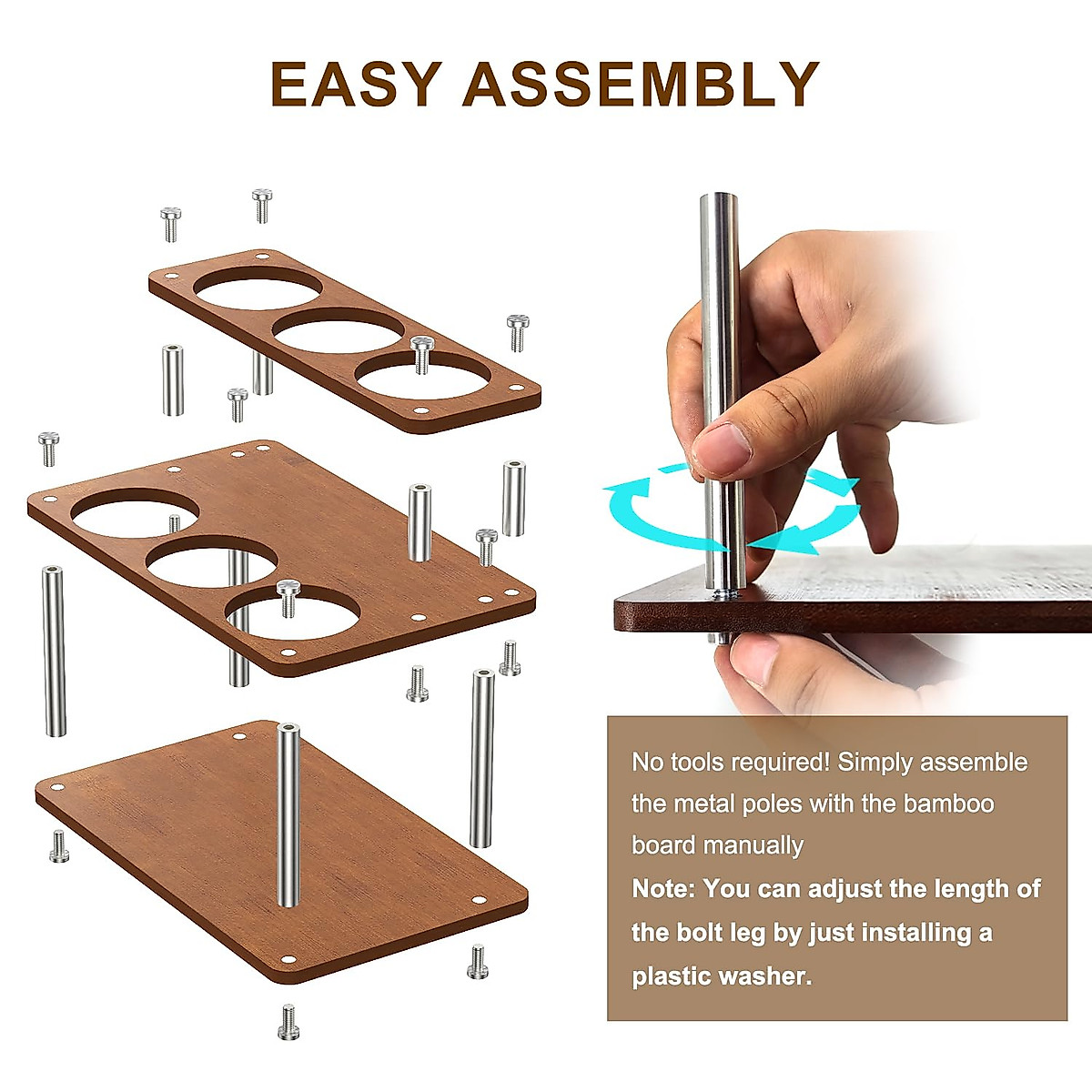 EASY ASSEMBLY

No tools required! Simply assemble the metal poles with the bamboo board manually

Note: You can adjust the length of the bolt leg by just installing a plastic washer.