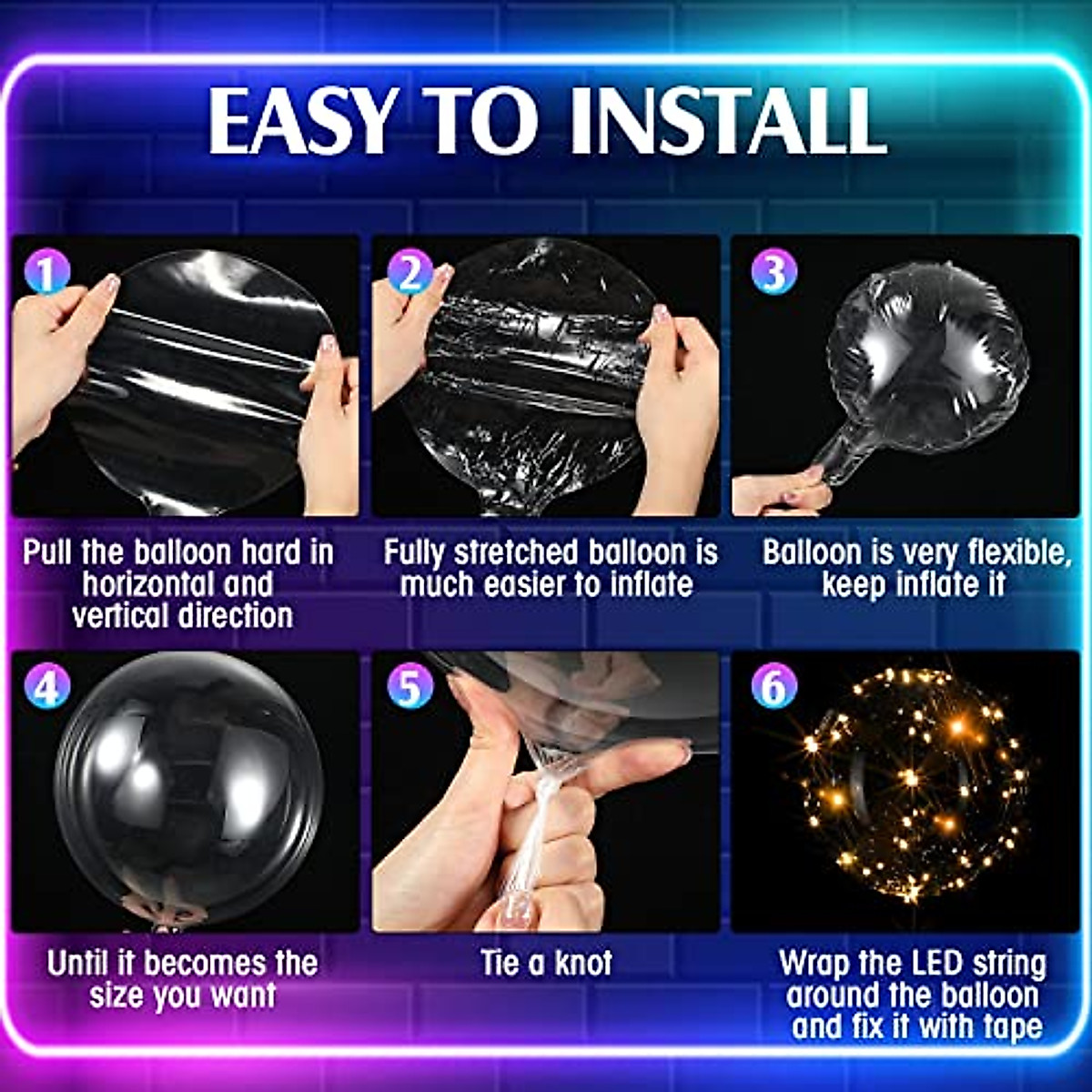 EASY TO INSTALL

1

Pull the balloon hard in horizontal and vertical direction

2

Fully stretched balloon is much easier to inflate

3

Balloon is very flexible, keep inflate it

4

Until it becomes the size you want

5

Tie a knot

6

Wrap the LED string around the balloon and fix it with tape