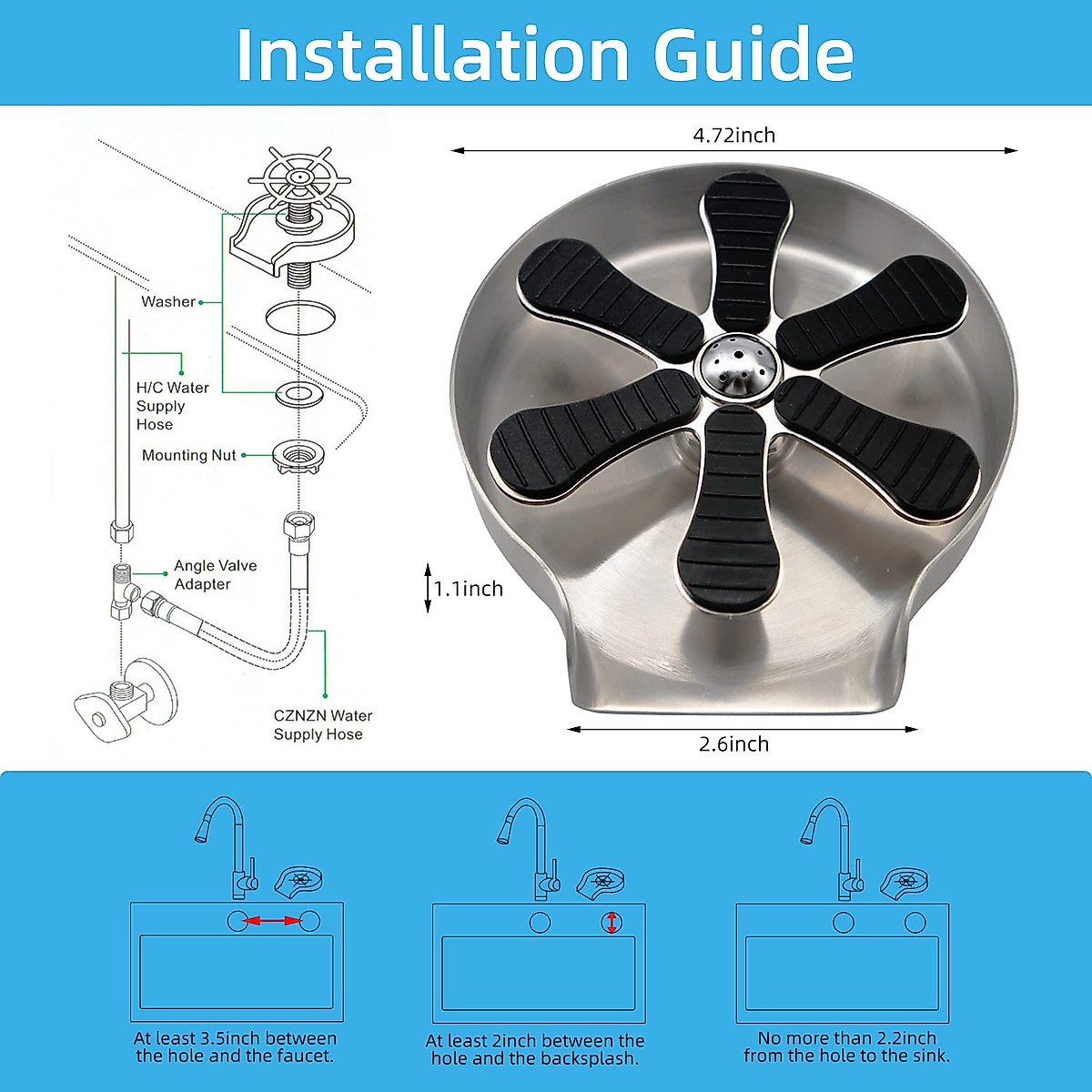 Installation Guide

Washer

H/C Water Supply Hose

Mounting Nut

Angle Valve Adapter

CZNZN Water Supply Hose

4.72inch

1.1inch

2.6inch

At least 3.5inch between the hole and the faucet.

At least 2inch between the hole and the backsplash.

No more than 2.2inch from the hole to the sink.