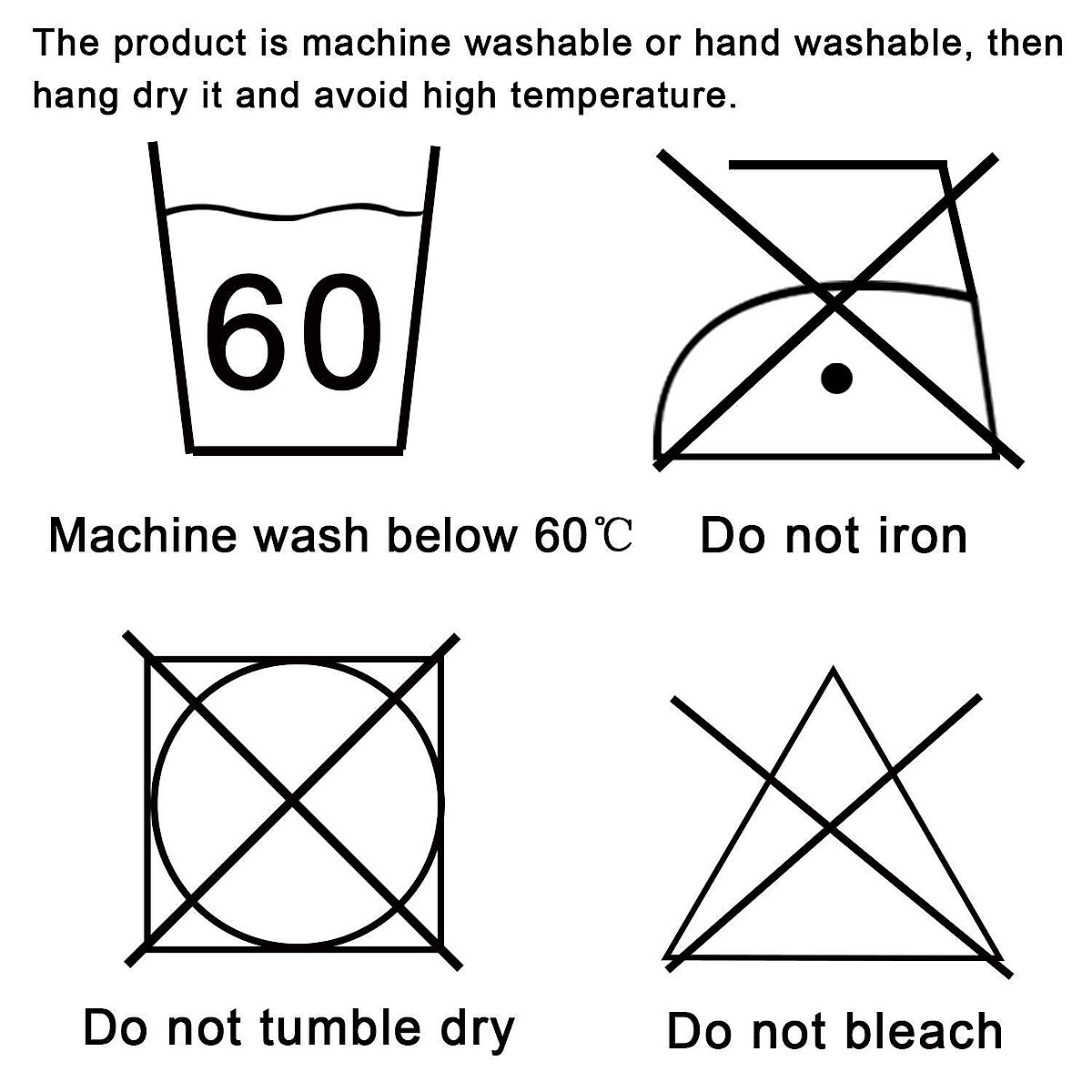 The product is machine washable or hand washable, then hang dry it and avoid high temperature.

60

Machine wash below 60℃

Do not iron

Do not tumble dry

Do not bleach