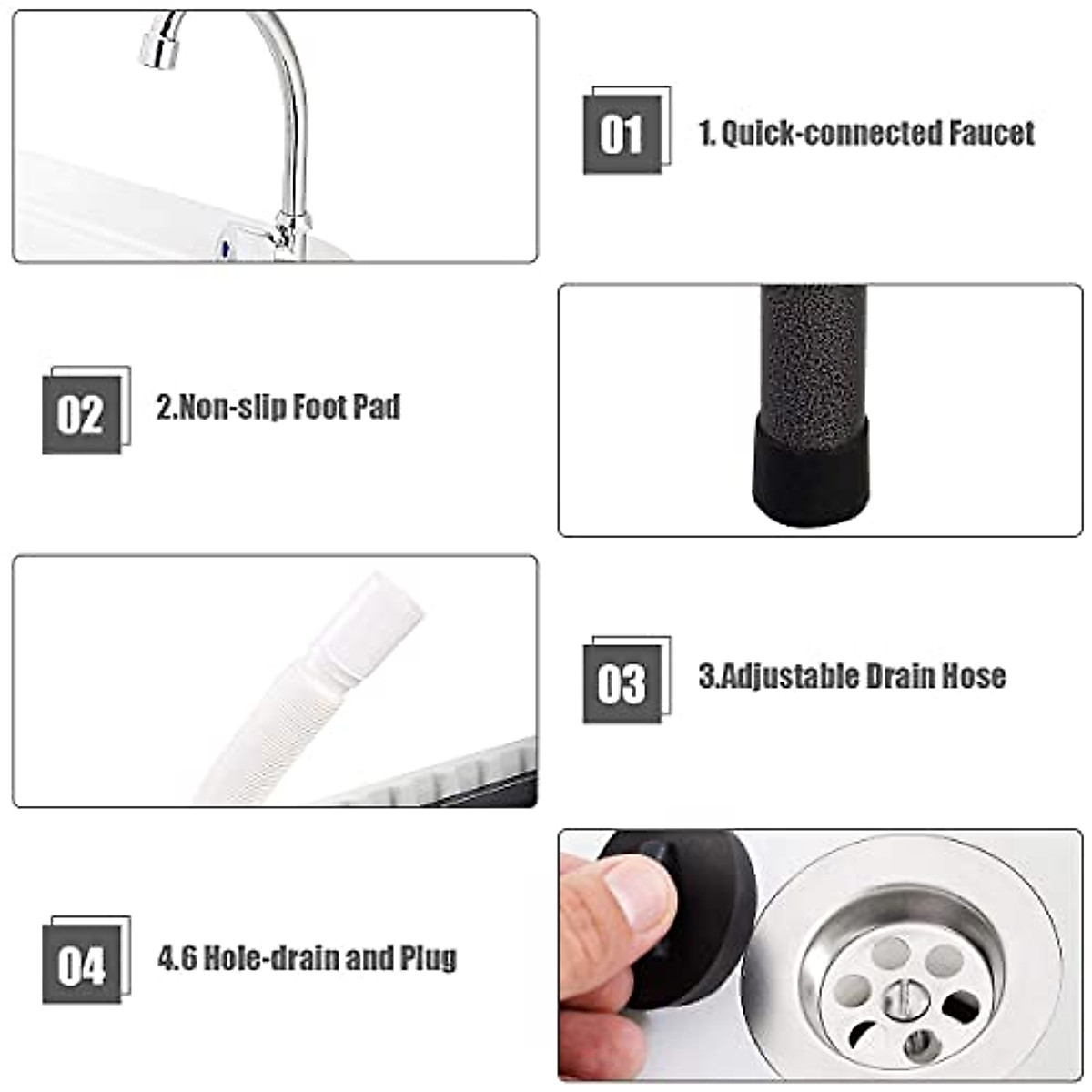 01

1. Quick-connected Faucet

02

2.Non-slip Foot Pad

03

3.Adjustable Drain Hose

04

4.6 Hole-drain and Plug