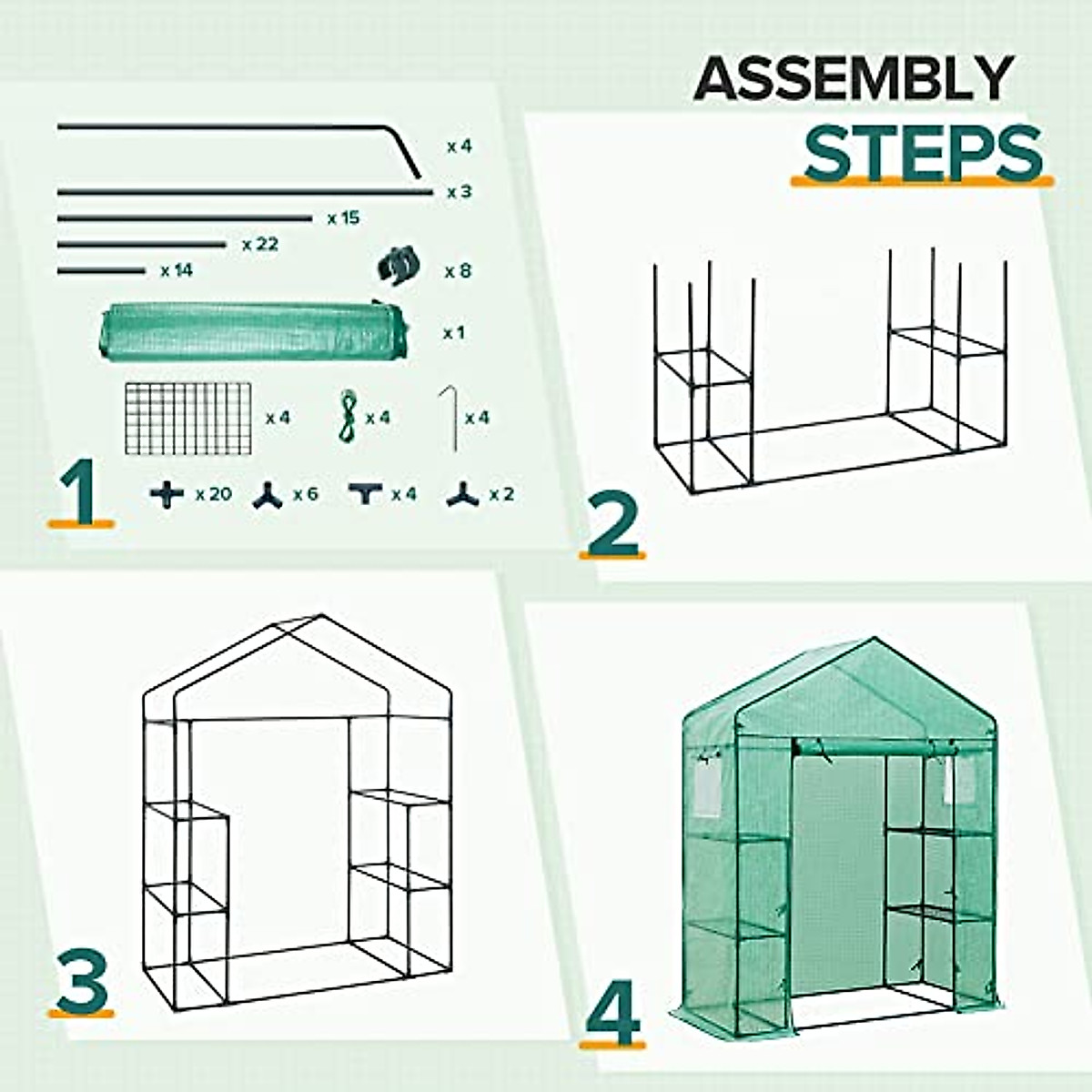 ASSEMBLY STEPS

x 4
x 3
x 15
x 22
x 14
x 8
x 1
x 4
x 4
x 4
1
x 20
x 6
x 4
x 2

2

3

4