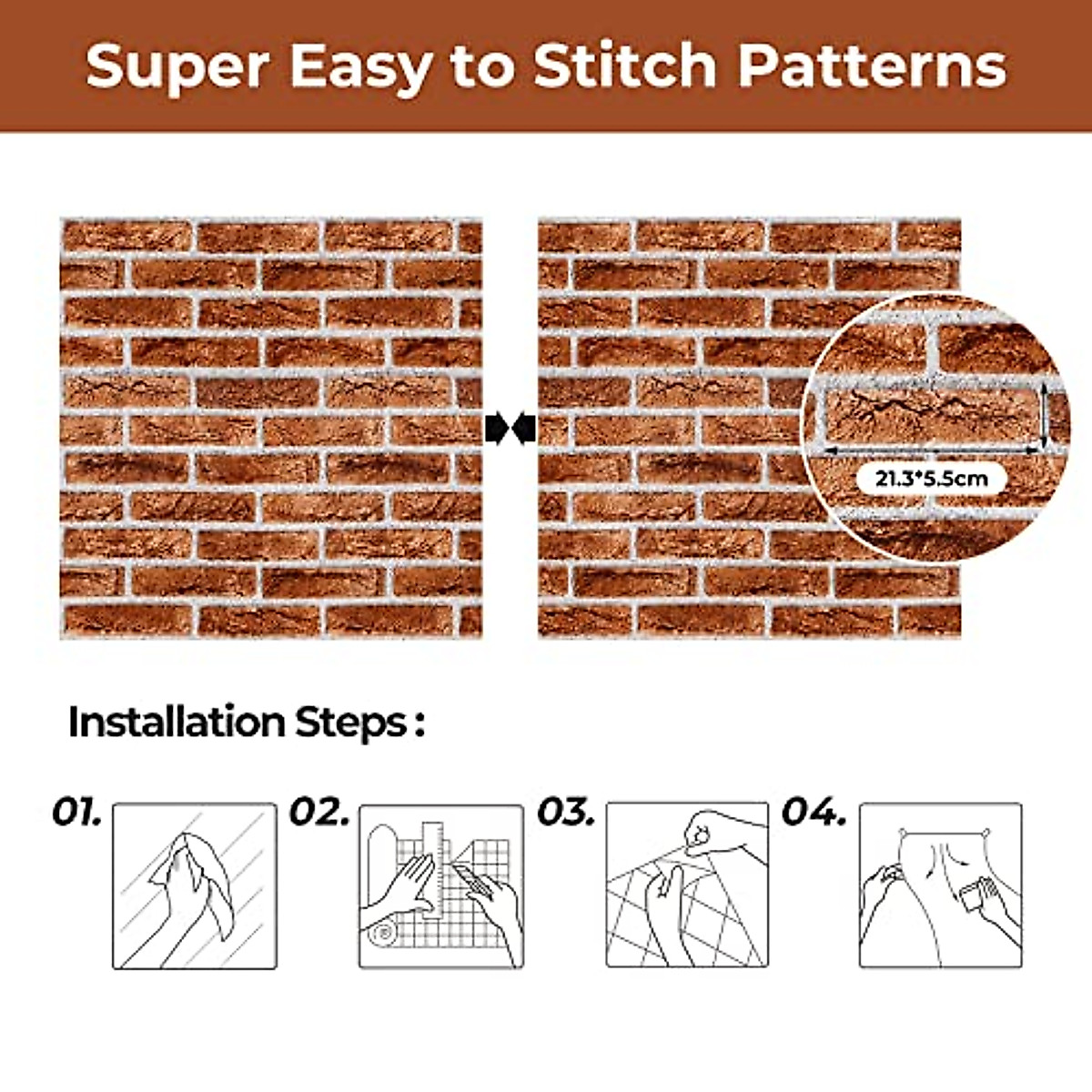 Super Easy to Stitch Patterns

21.3*5.5cm

Installation Steps :

01.

02.

03.

04.