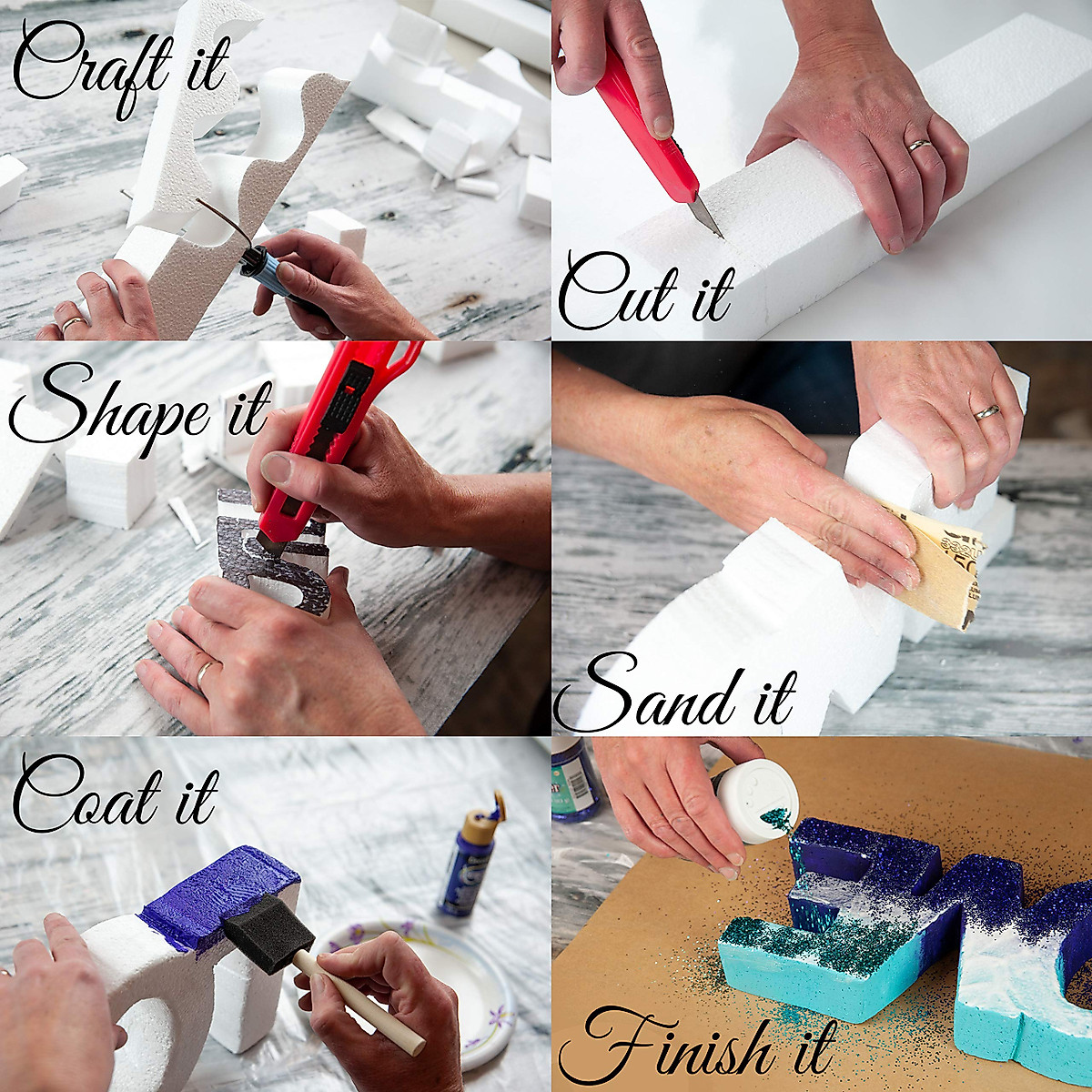 Craft it

Cut it

Shape it

Sand it

Coat it

Finish it