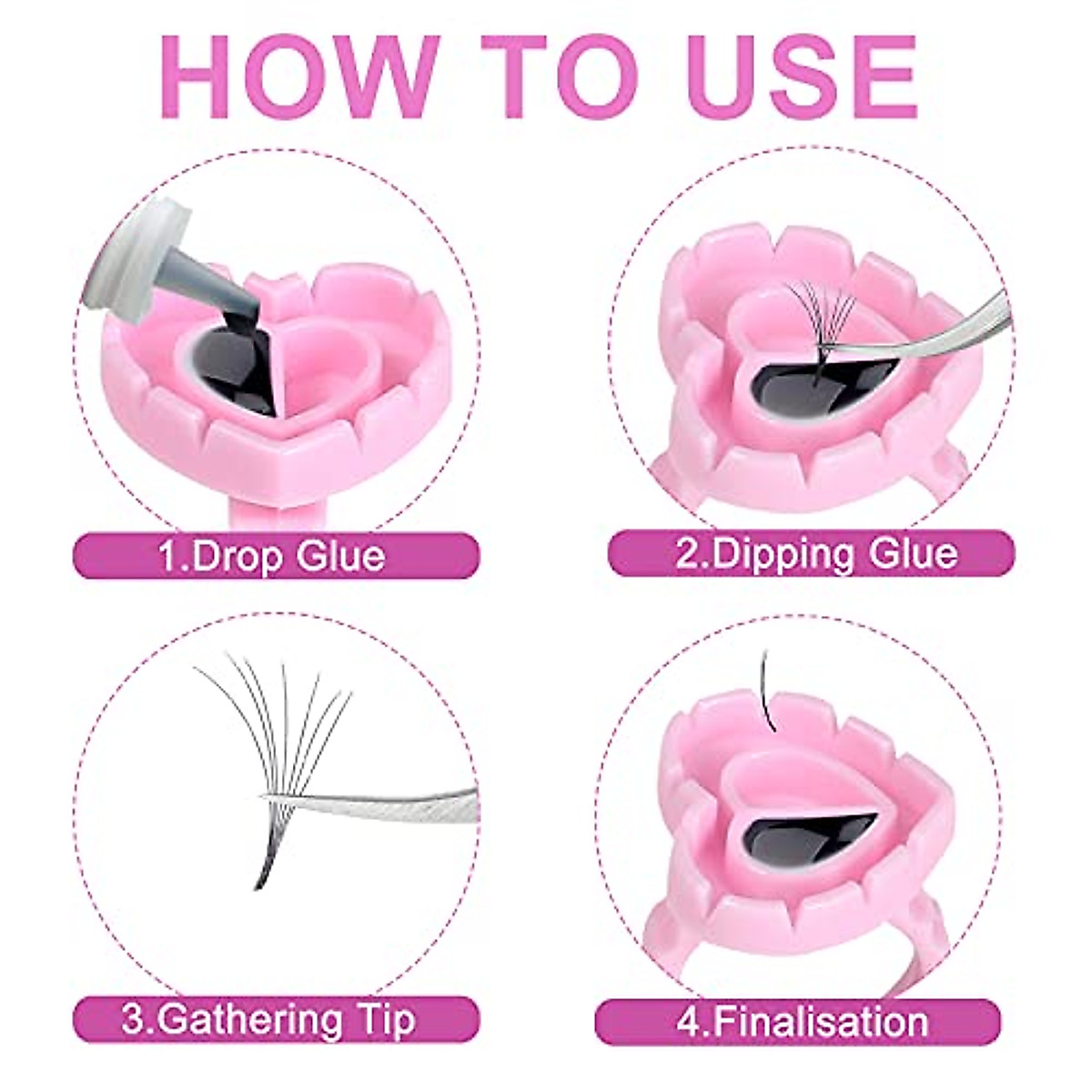 HOW TO USE

1.Drop Glue

2.Dipping Glue

3.Gathering Tip

4.Finalisation