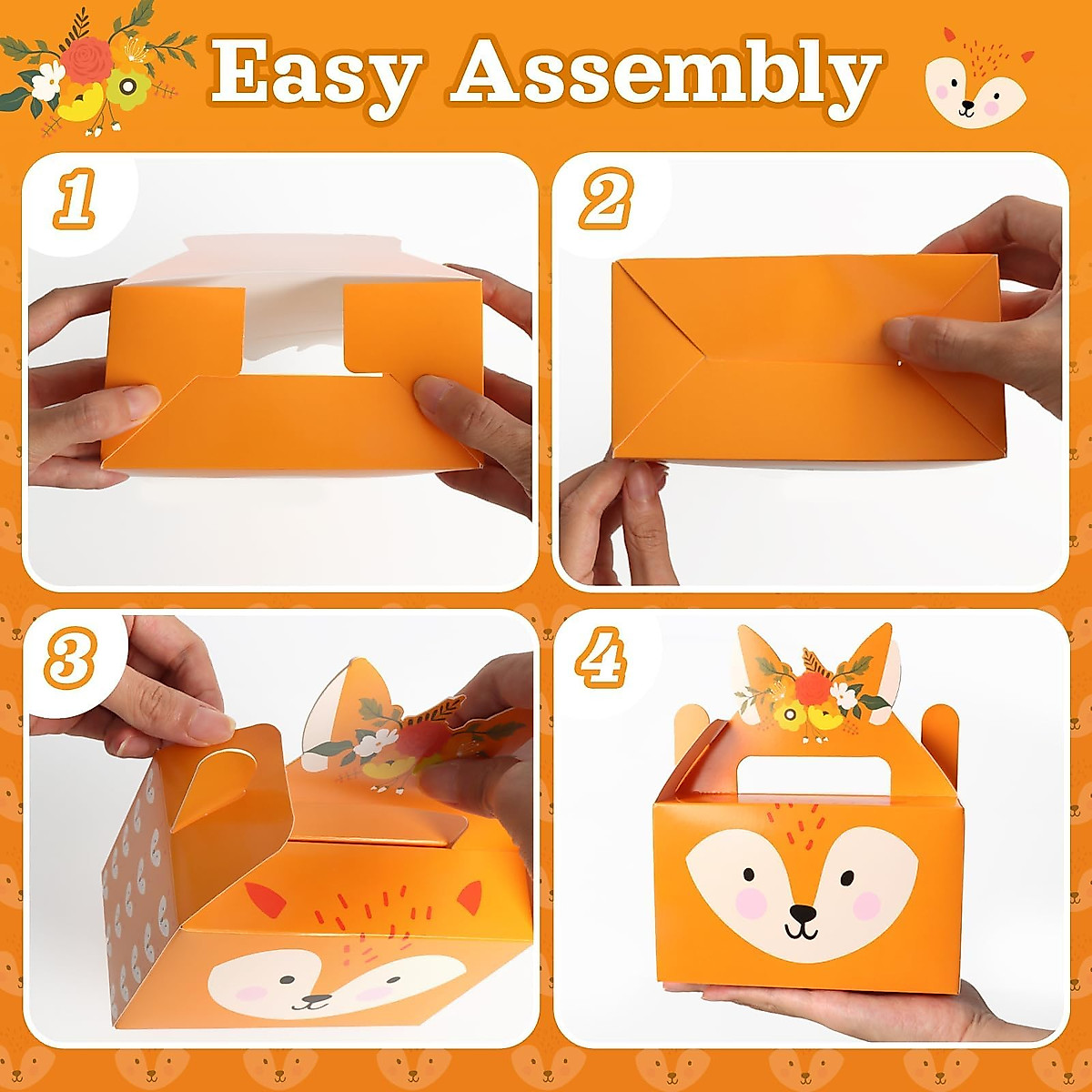 Easy Assembly

1

2

3

4