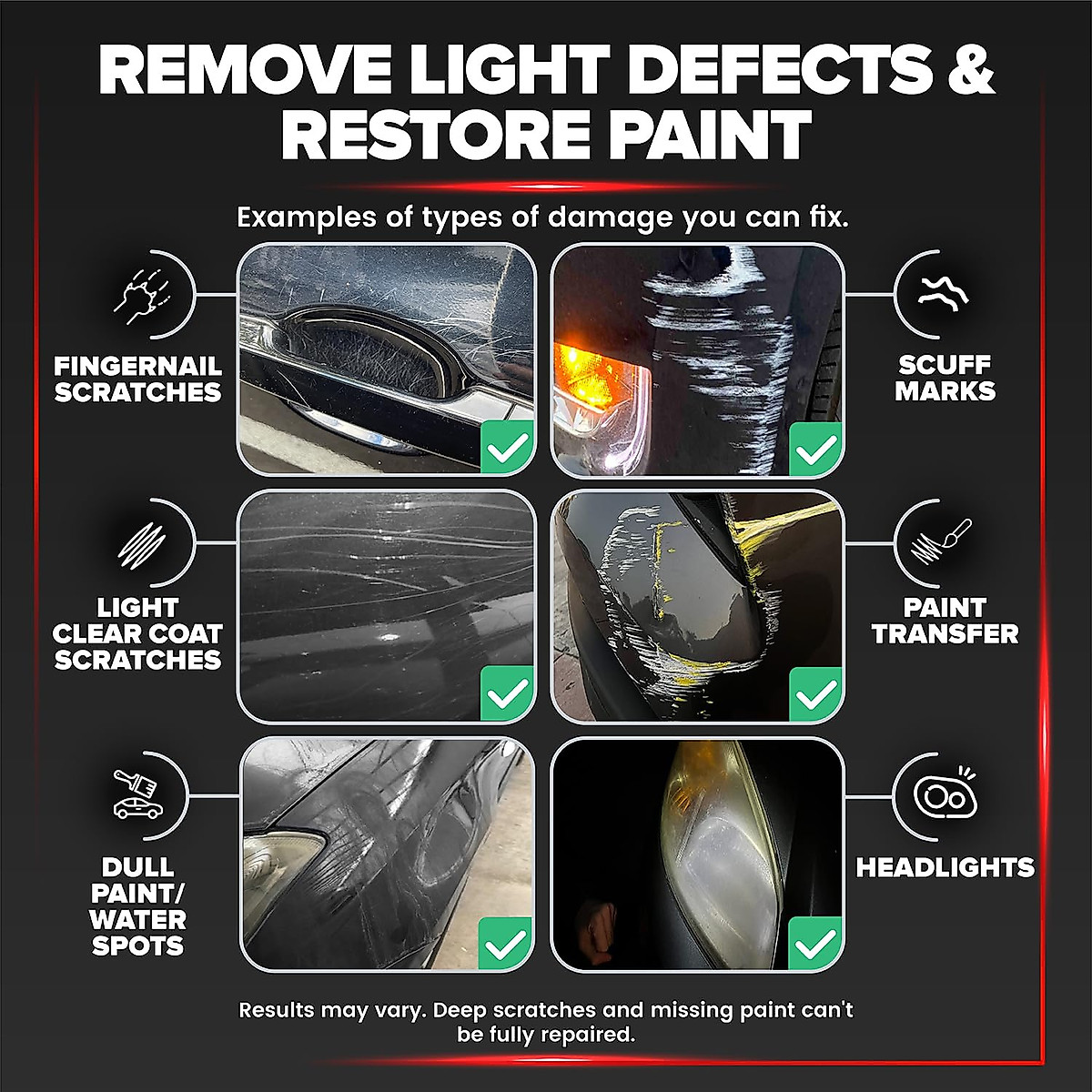 REMOVE LIGHT DEFECTS & RESTORE PAINT

Examples of types of damage you can fix.

FINGERNAIL SCRATCHES

SCUFF MARKS

LIGHT CLEAR COAT SCRATCHES

PAINT TRANSFER

DULL PAINT/ WATER SPOTS

HEADLIGHTS

Results may vary. Deep scratches and missing paint can't be fully repaired.