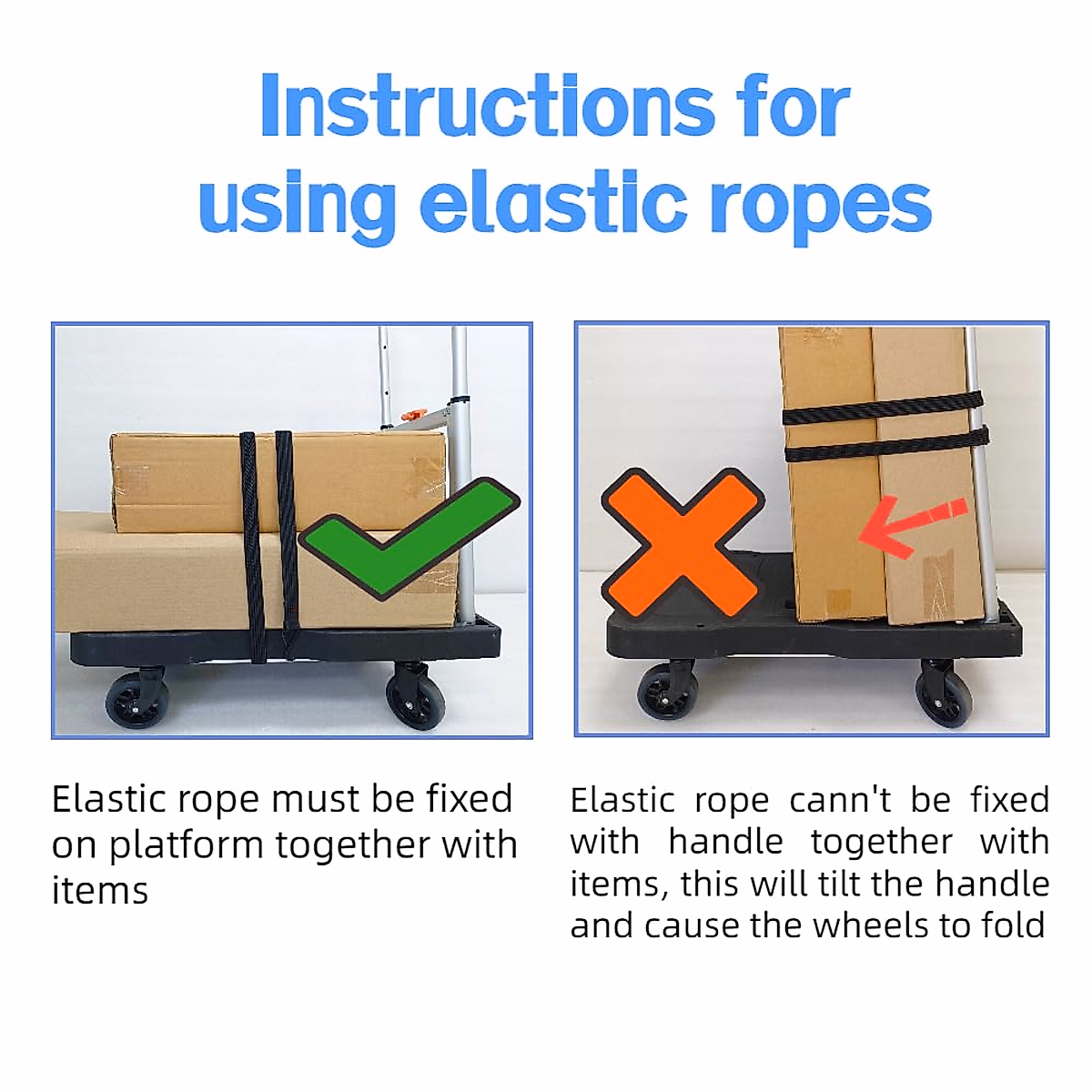 Instructions for using elastic ropes

Elastic rope must be fixed on platform together with items

Elastic rope cann't be fixed with handle together with items, this will tilt the handle and cause the wheels to fold