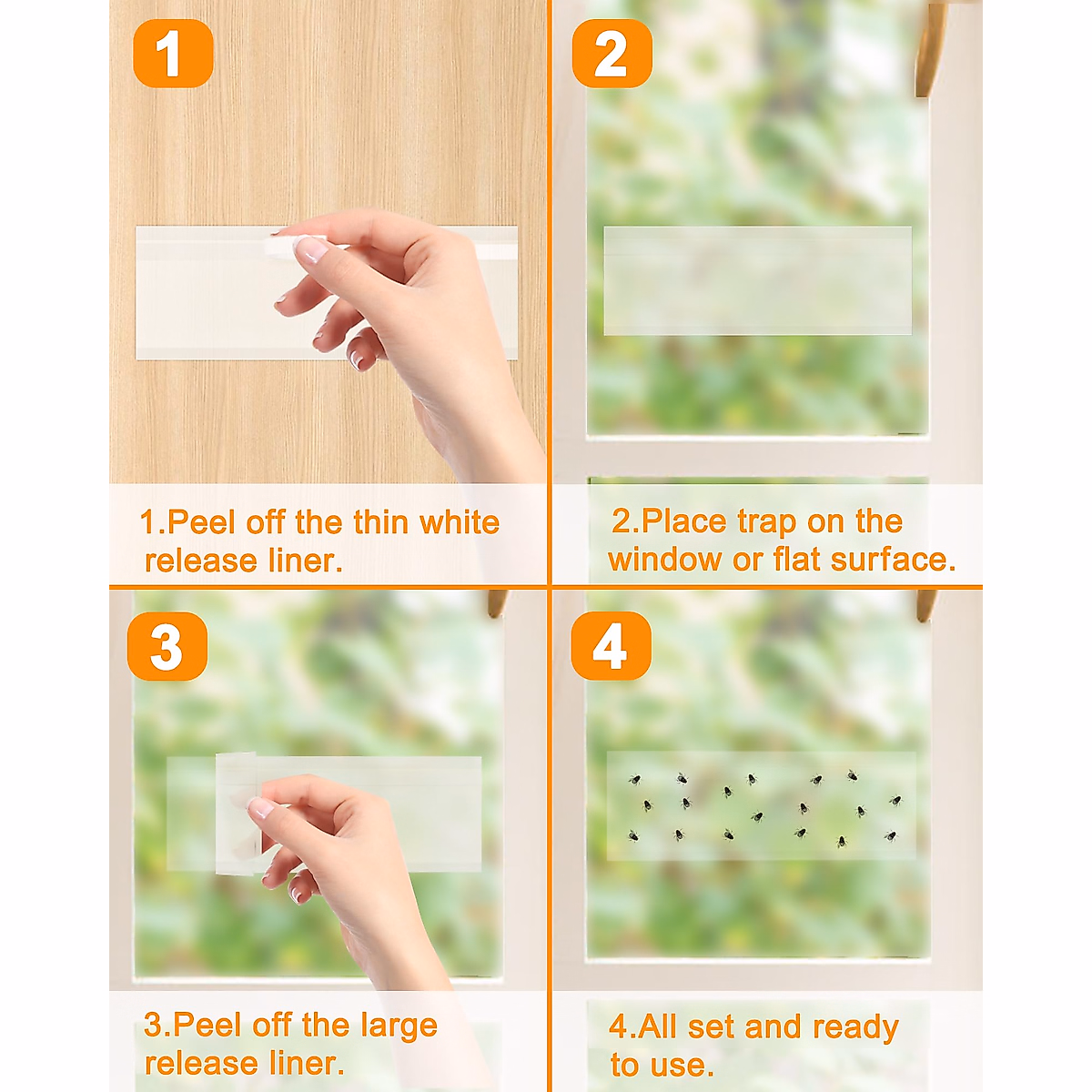 1

1.Peel off the thin white release liner.

2

2.Place trap on the window or flat surface.

3

3.Peel off the large release liner.

4

4.All set and ready to use.