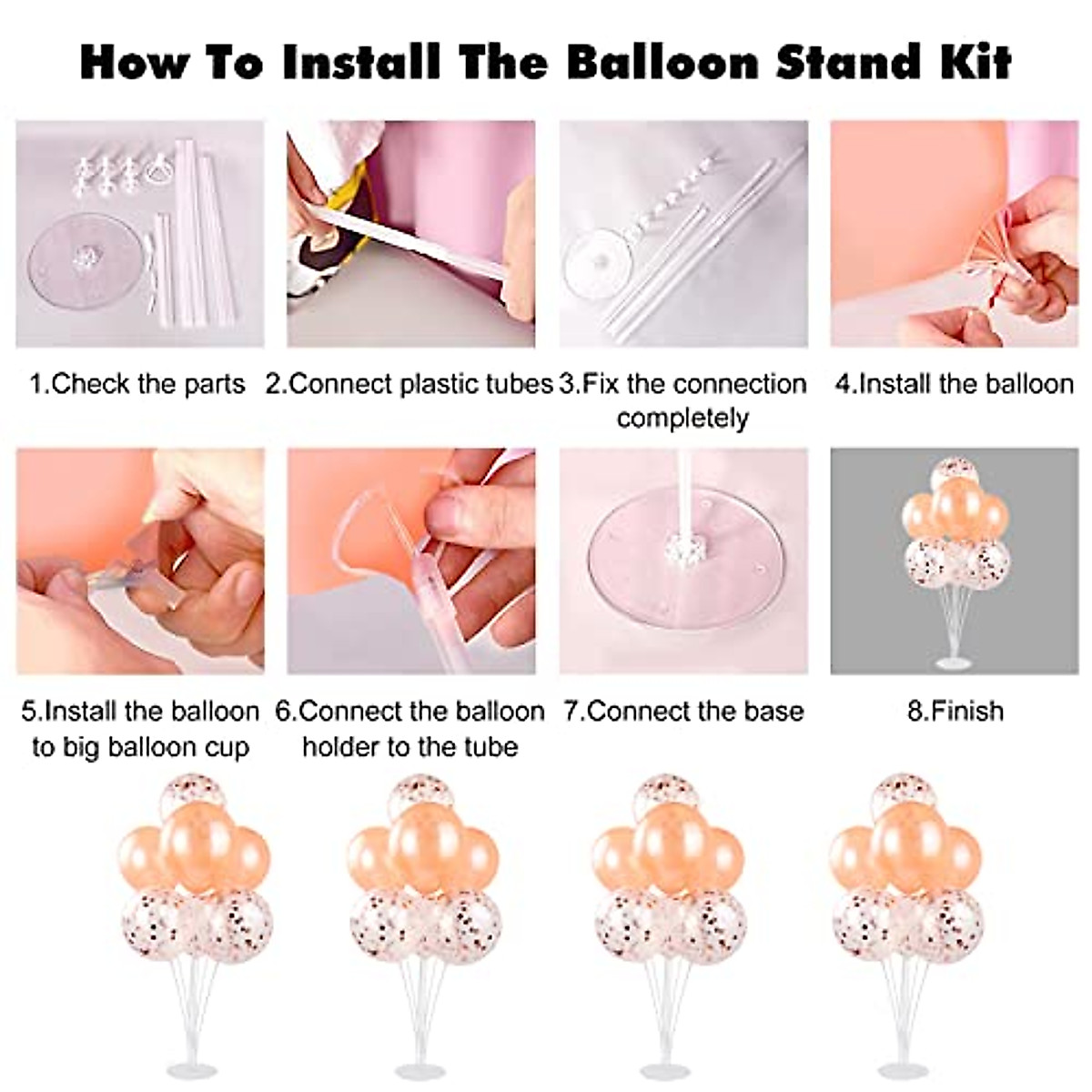 How To Install The Balloon Stand Kit

1.Check the parts

2.Connect plastic tubes

3.Fix the connection completely

4.Install the balloon

5.Install the balloon to big balloon cup

6.Connect the balloon holder to the tube

7.Connect the base

8.Finish