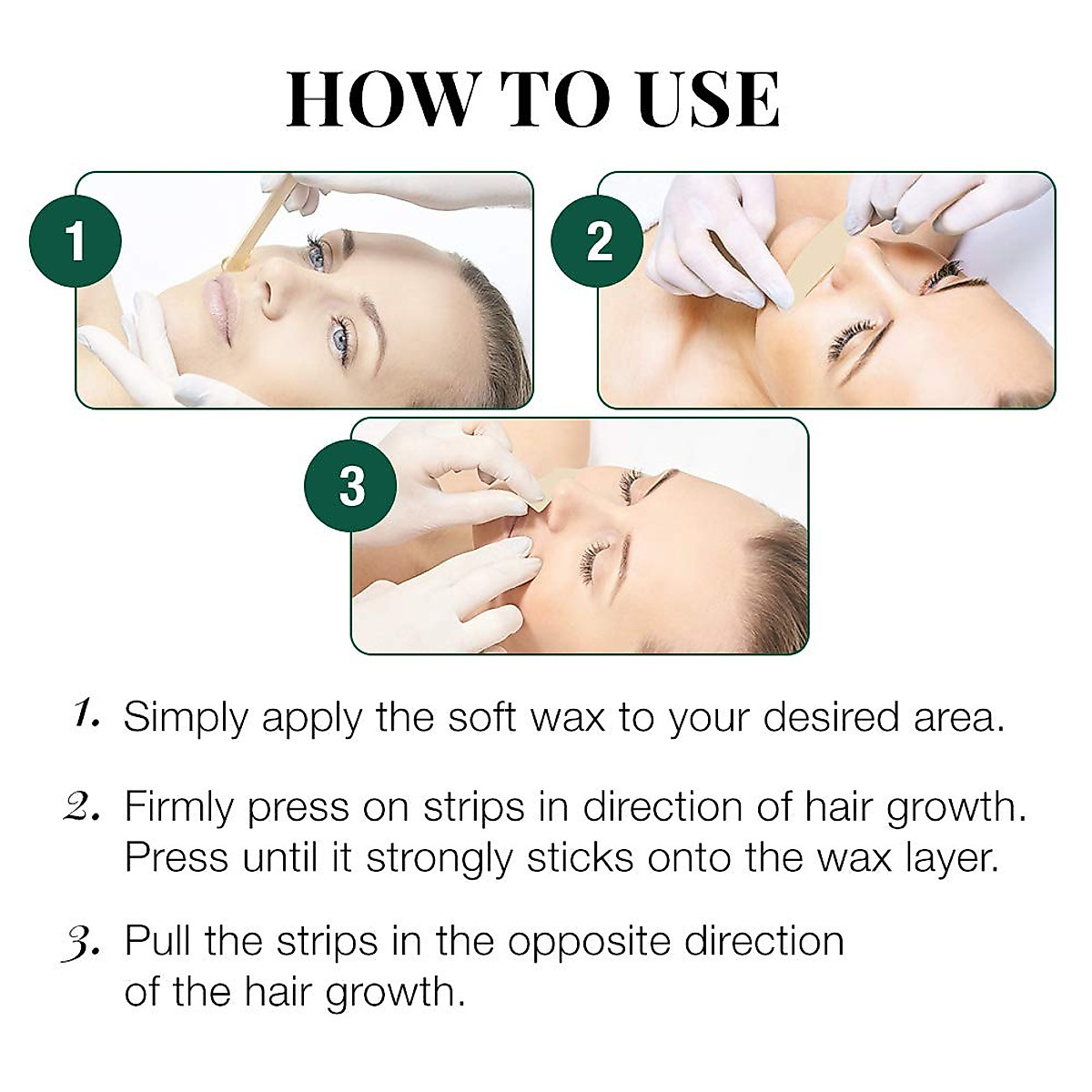 HOW TO USE

1

2

3

1. Simply apply the soft wax to your desired area.

2. Firmly press on strips in direction of hair growth. Press until it strongly sticks onto the wax layer.

3. Pull the strips in the opposite direction of the hair growth.