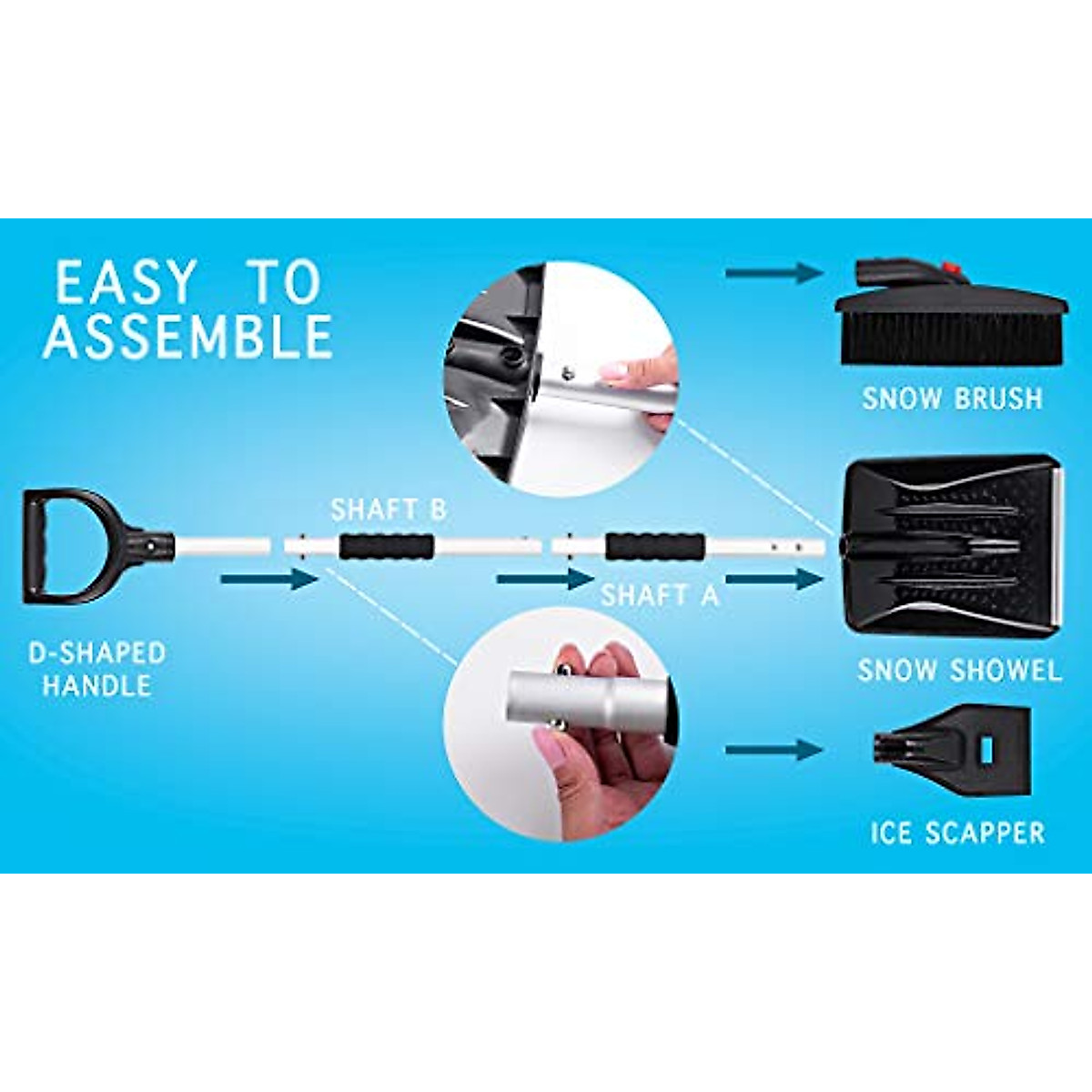 EASY TO ASSEMBLE

SNOW BRUSH

SHAFT B

SHAFT A

D-SHAPED HANDLE

SNOW SHOWEL

ICE SCAPPER