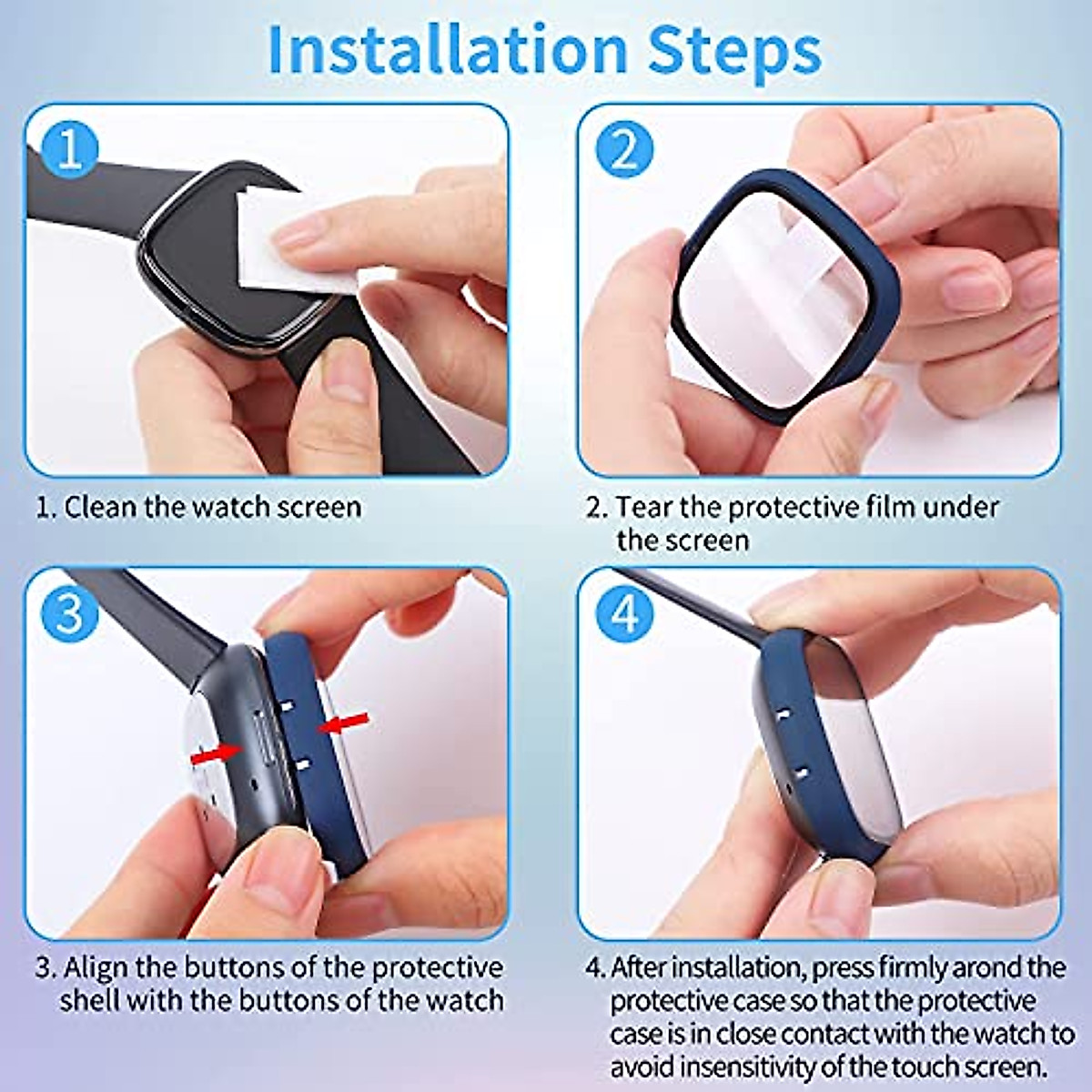 Installation Steps

1

1. Clean the watch screen

2

2. Tear the protective film under the screen

3

3. Align the buttons of the protective shell with the buttons of the watch

4

4. After installation, press firmly arond the protective case so that the protective case is in close contact with the watch to avoid insensitivity of the touch screen.