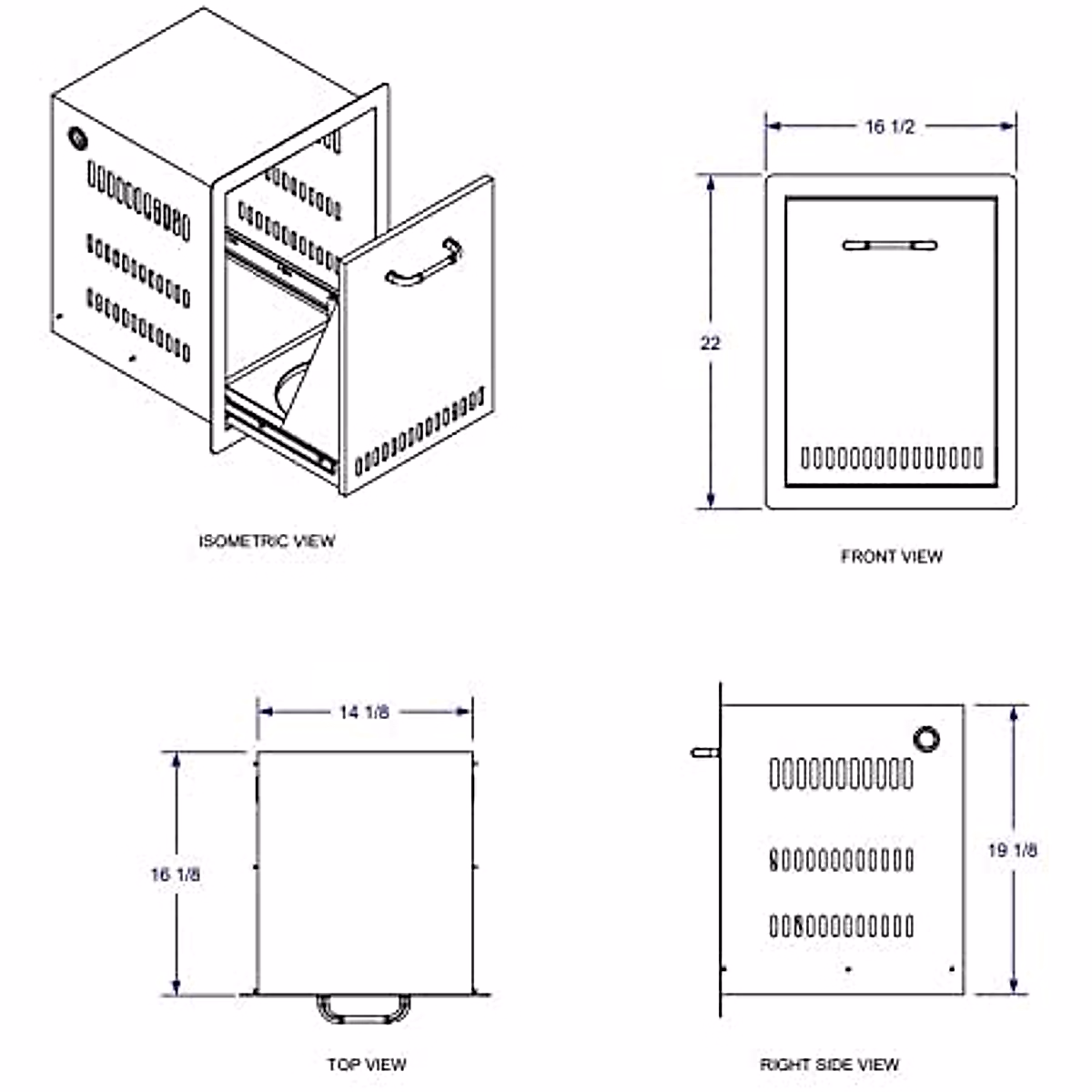 ISOMETRIC VIEW

16 1/2

22

FRONT VIEW

14 1/8

16 1/8

TOP VIEW

19 1/8

RIGHT SIDE VIEW