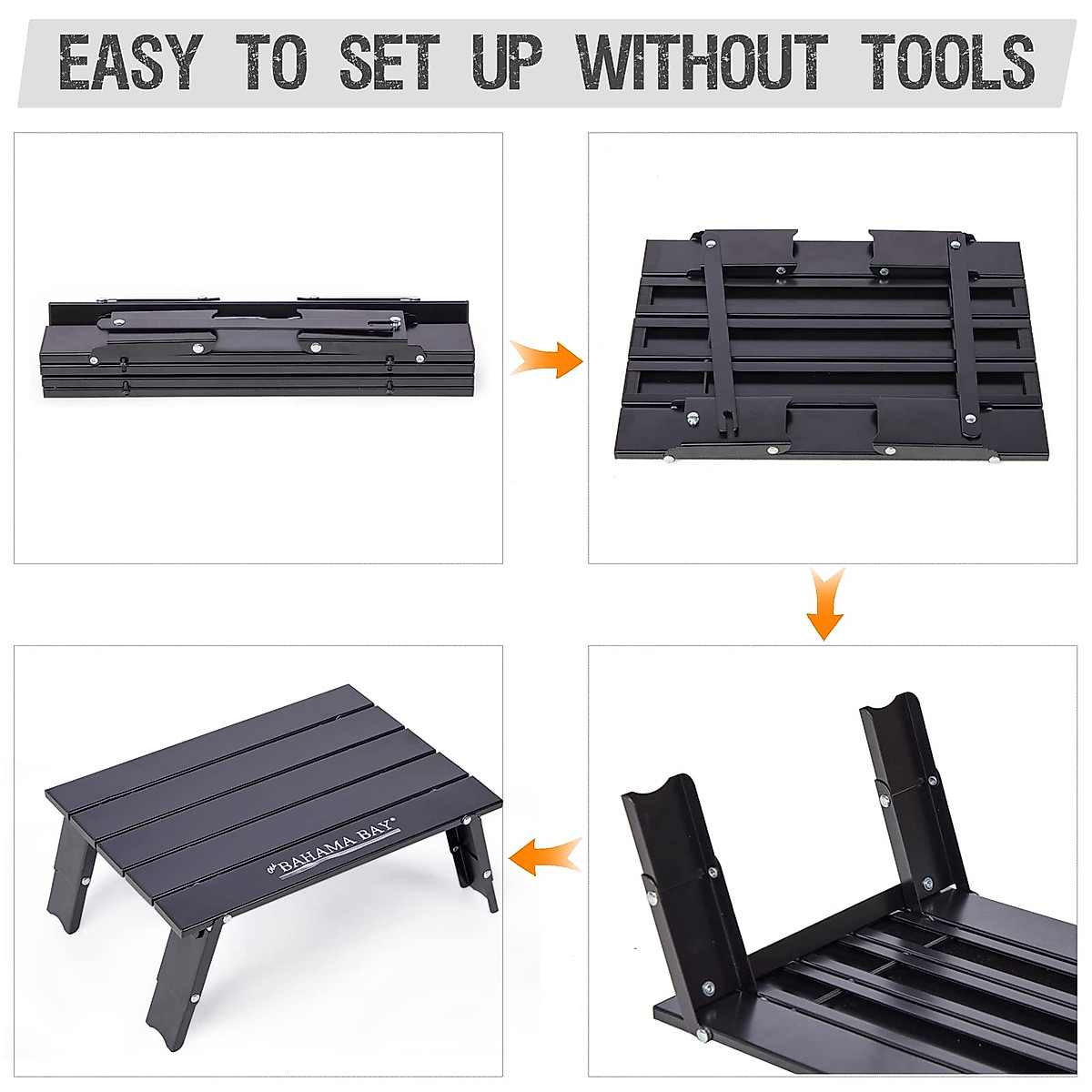 EASY TO SET UP WITHOUT TOOLS

the BAHAMA BAY®