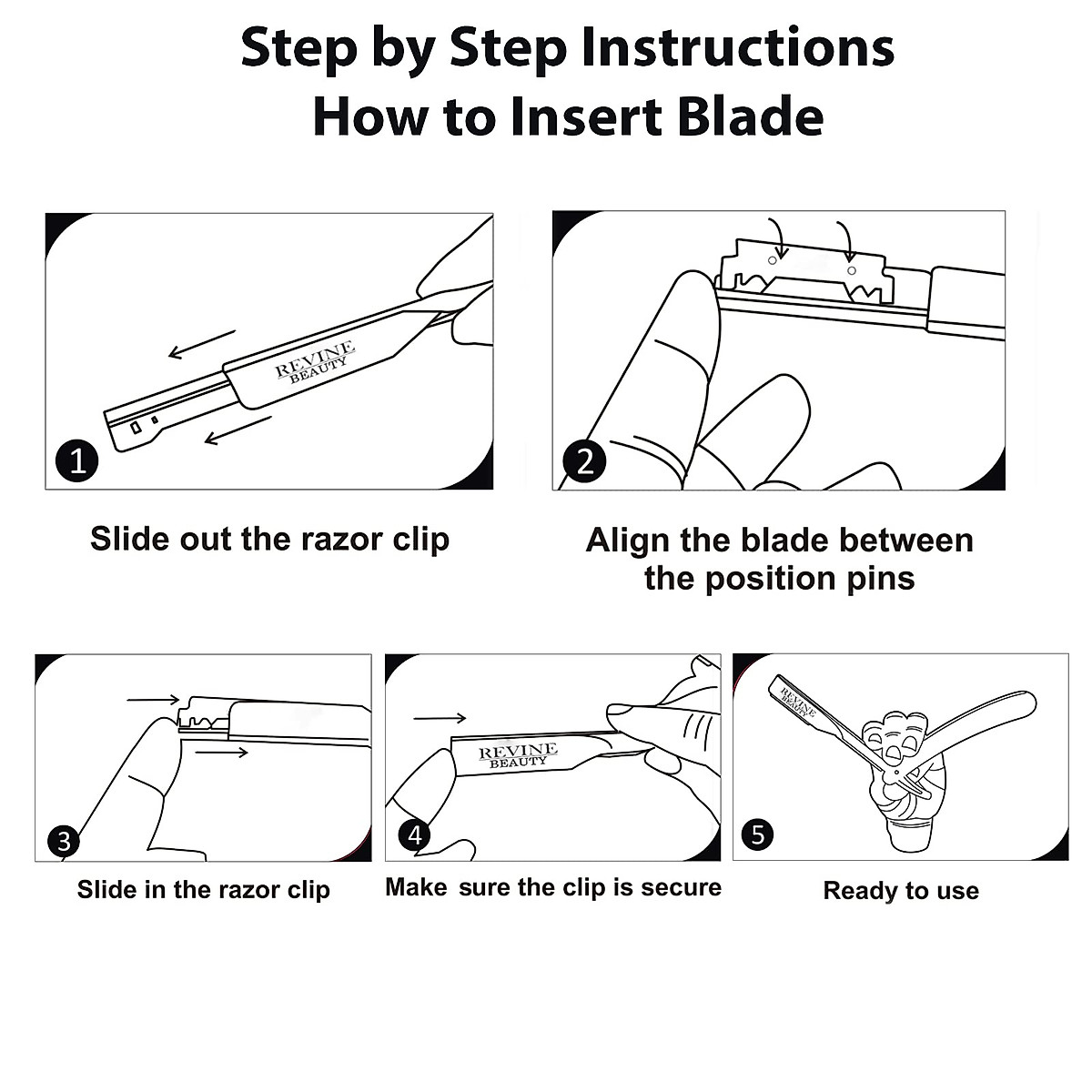 Step by Step Instructions
How to Insert Blade

REVINE
BEAUTY

1

Slide out the razor clip

2

Align the blade between the position pins

3

Slide in the razor clip

REVINE
BEAUTY

4

Make sure the clip is secure

REVINE
BEAUTY

5

Ready to use