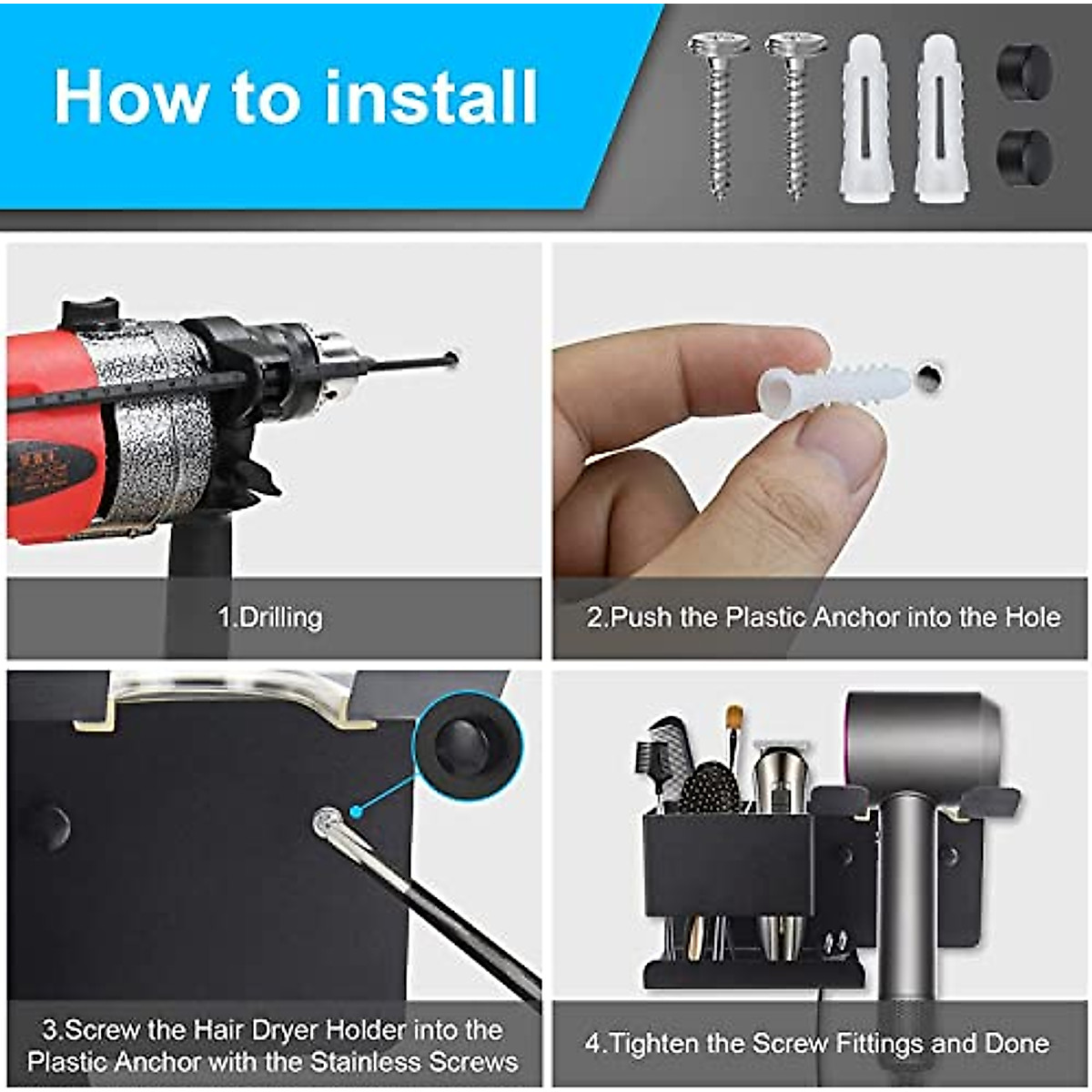 How to install

1.Drilling

2.Push the Plastic Anchor into the Hole

3.Screw the Hair Dryer Holder into the Plastic Anchor with the Stainless Screws

4.Tighten the Screw Fittings and Done