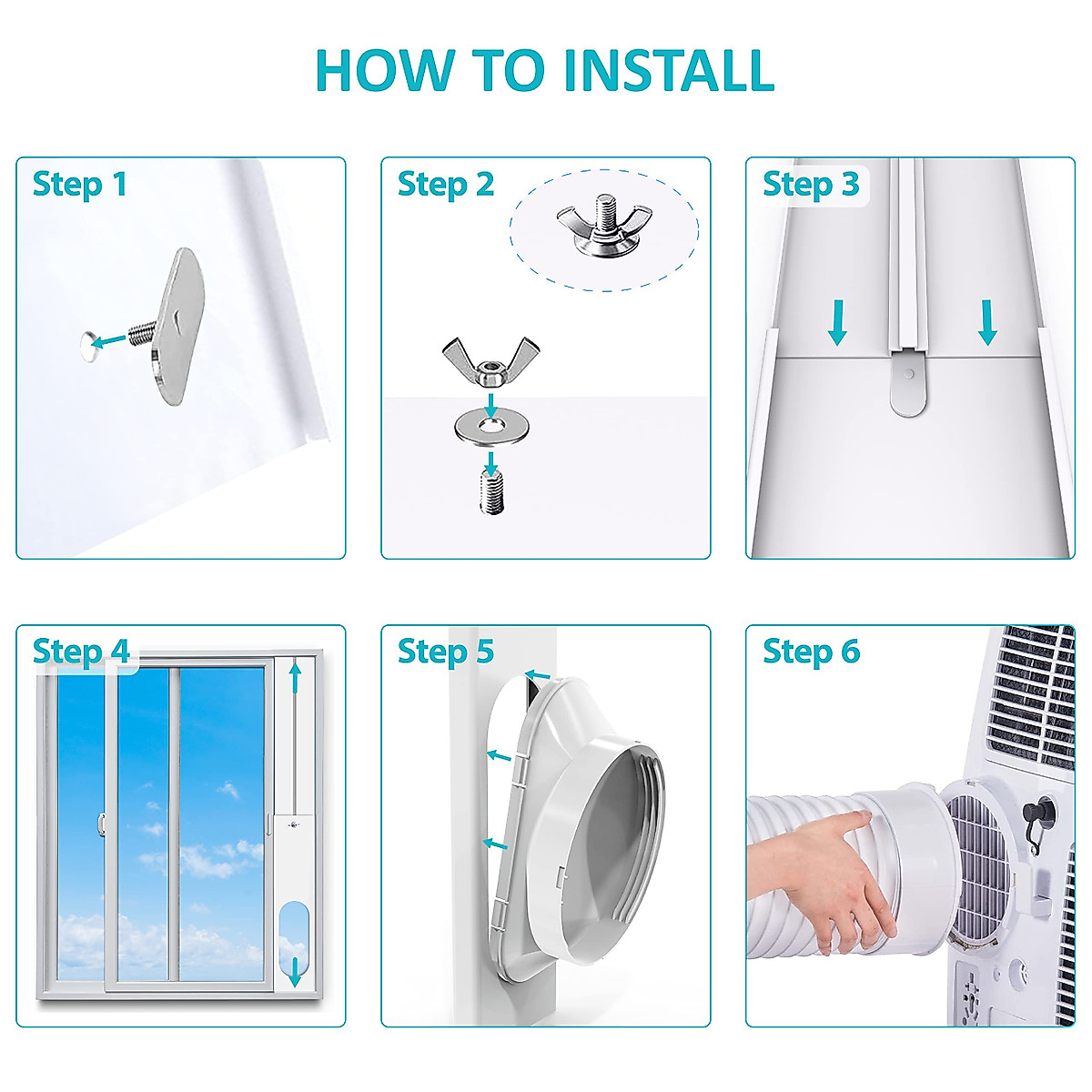 HOW TO INSTALL

Step 1

Step 2

Step 3

Step 4

Step 5

Step 6