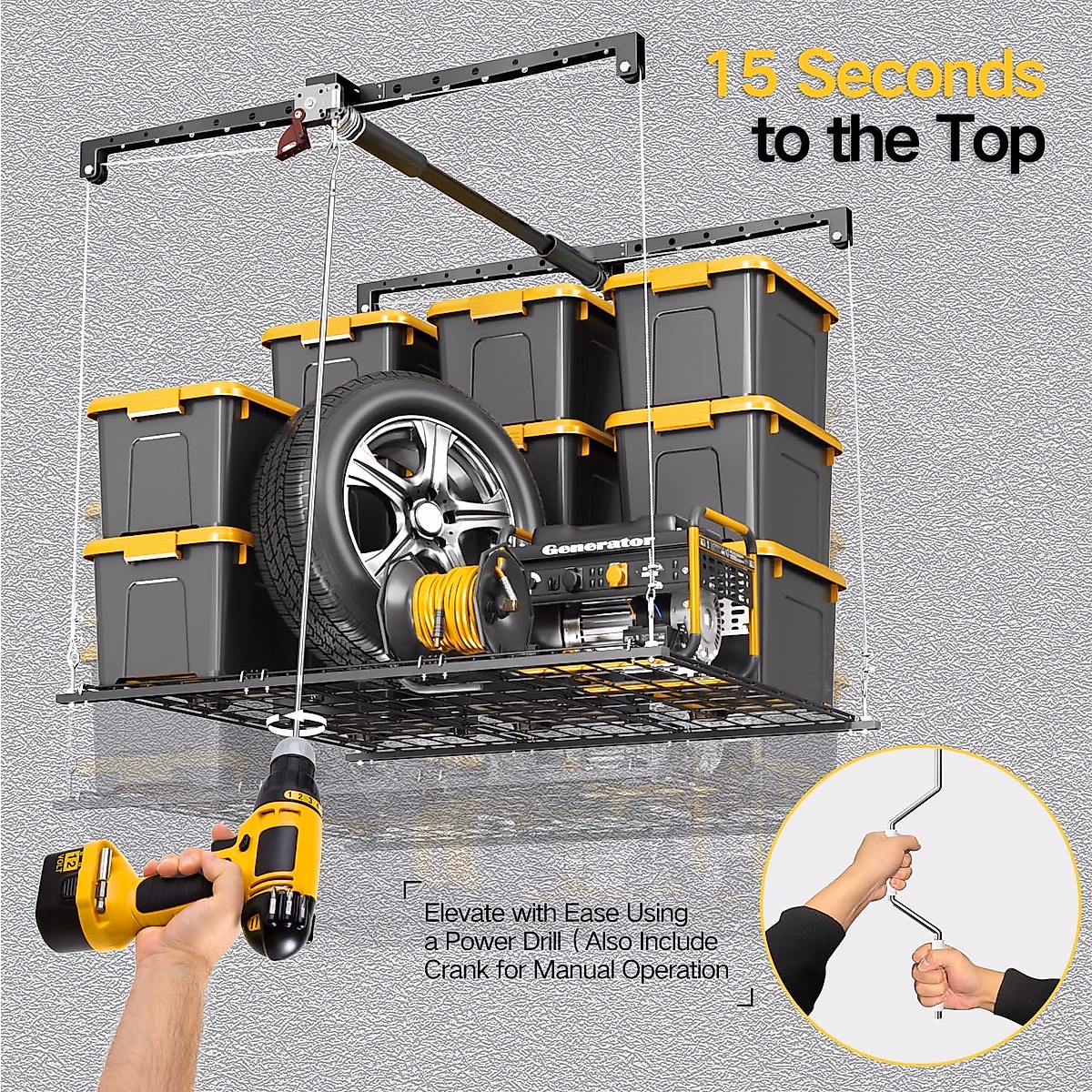 15 Seconds
to the Top

Generator

12 VOLT

1 2 3

Elevate with Ease Using a Power Drill ( Also Include Crank for Manual Operation