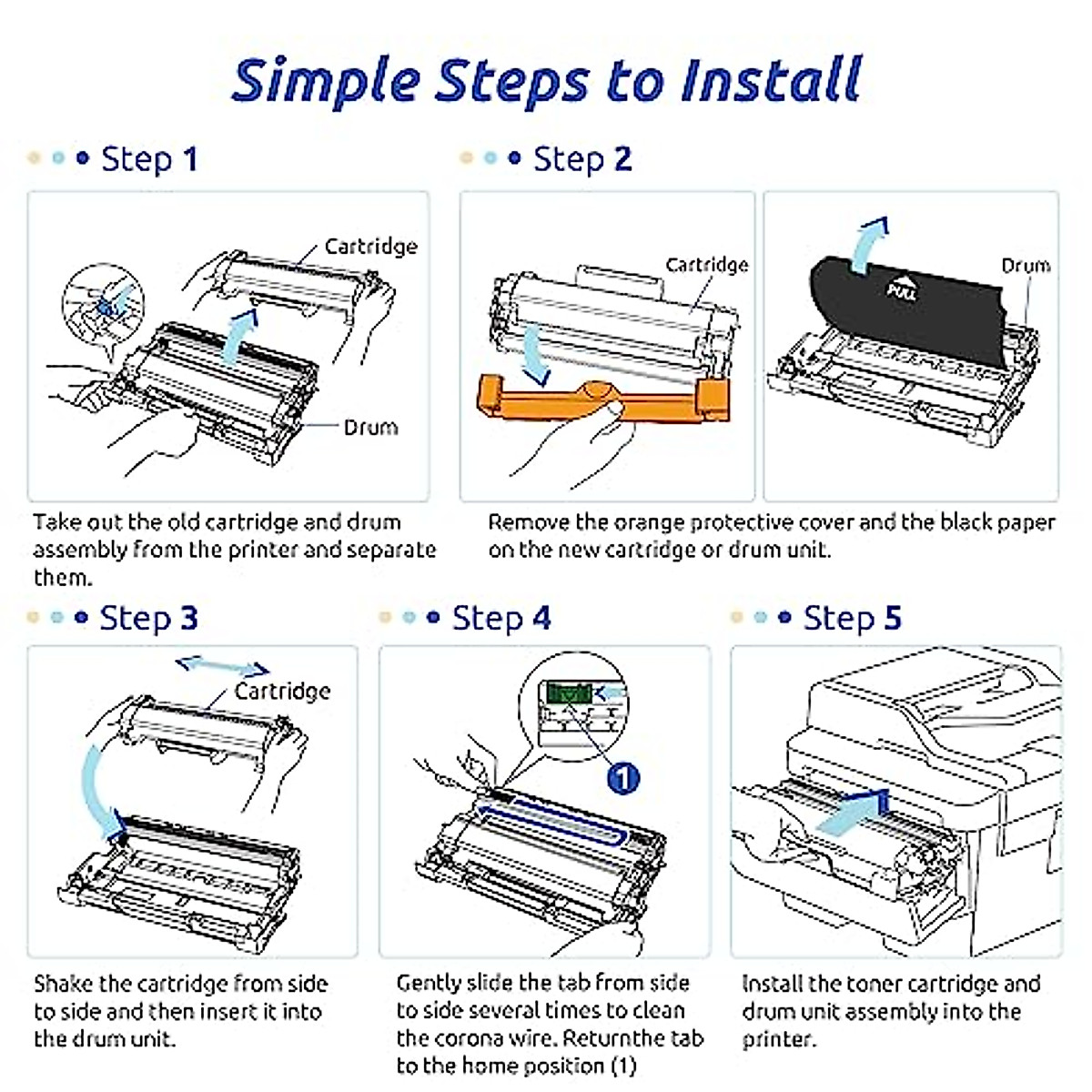 Simple Steps to Install

Step 1

Cartridge

Drum

Take out the old cartridge and drum assembly from the printer and separate them.

Step 2

Cartridge

PULL

Drum

Remove the orange protective cover and the black paper on the new cartridge or drum unit.

Step 3

Cartridge

Shake the cartridge from side to side and then insert it into the drum unit.

Step 4

1

Gently slide the tab from side to side several times to clean the corona wire. Returnthe tab to the home position (1)

Step 5

Install the toner cartridge and drum unit assembly into the printer.