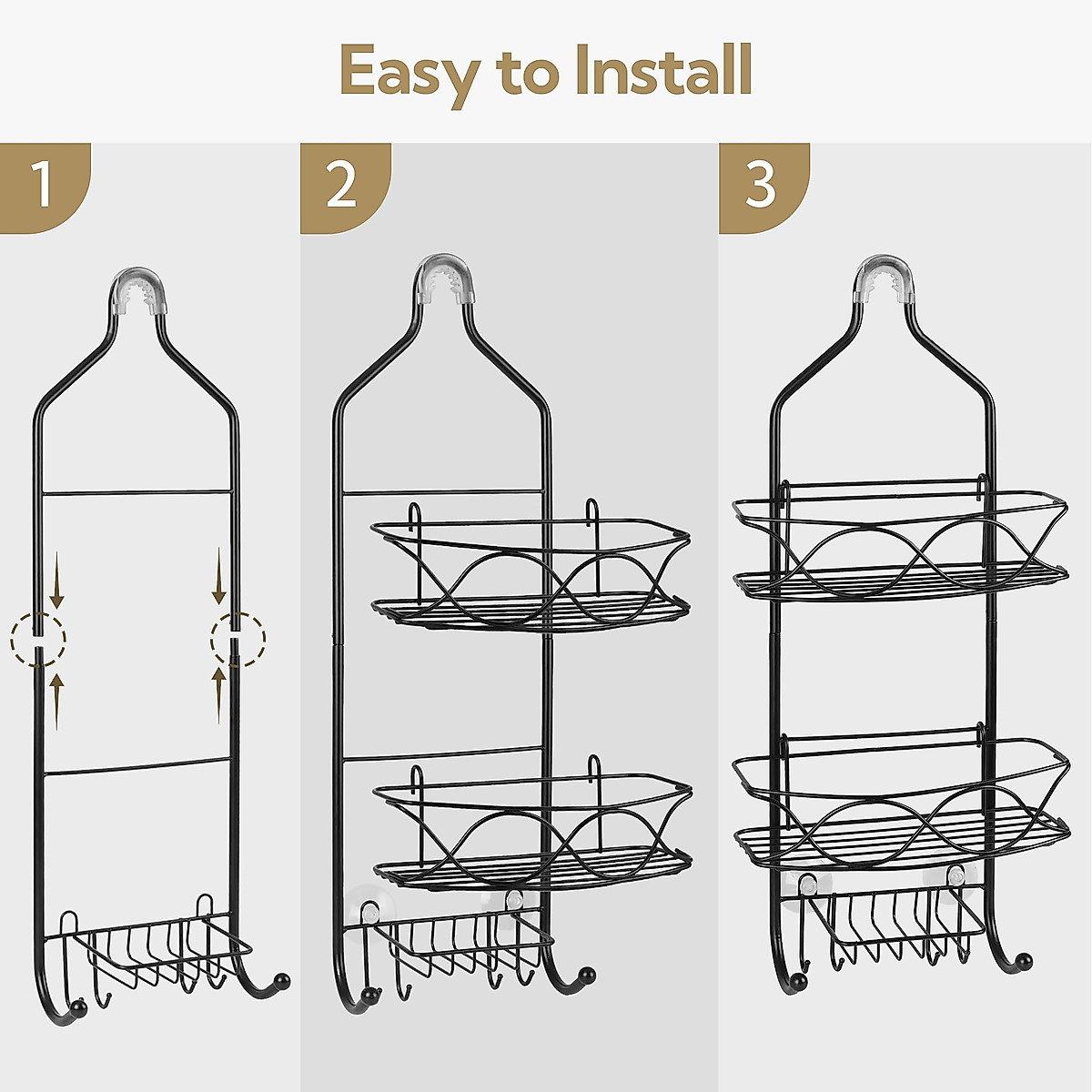 Easy to Install

1

2

3