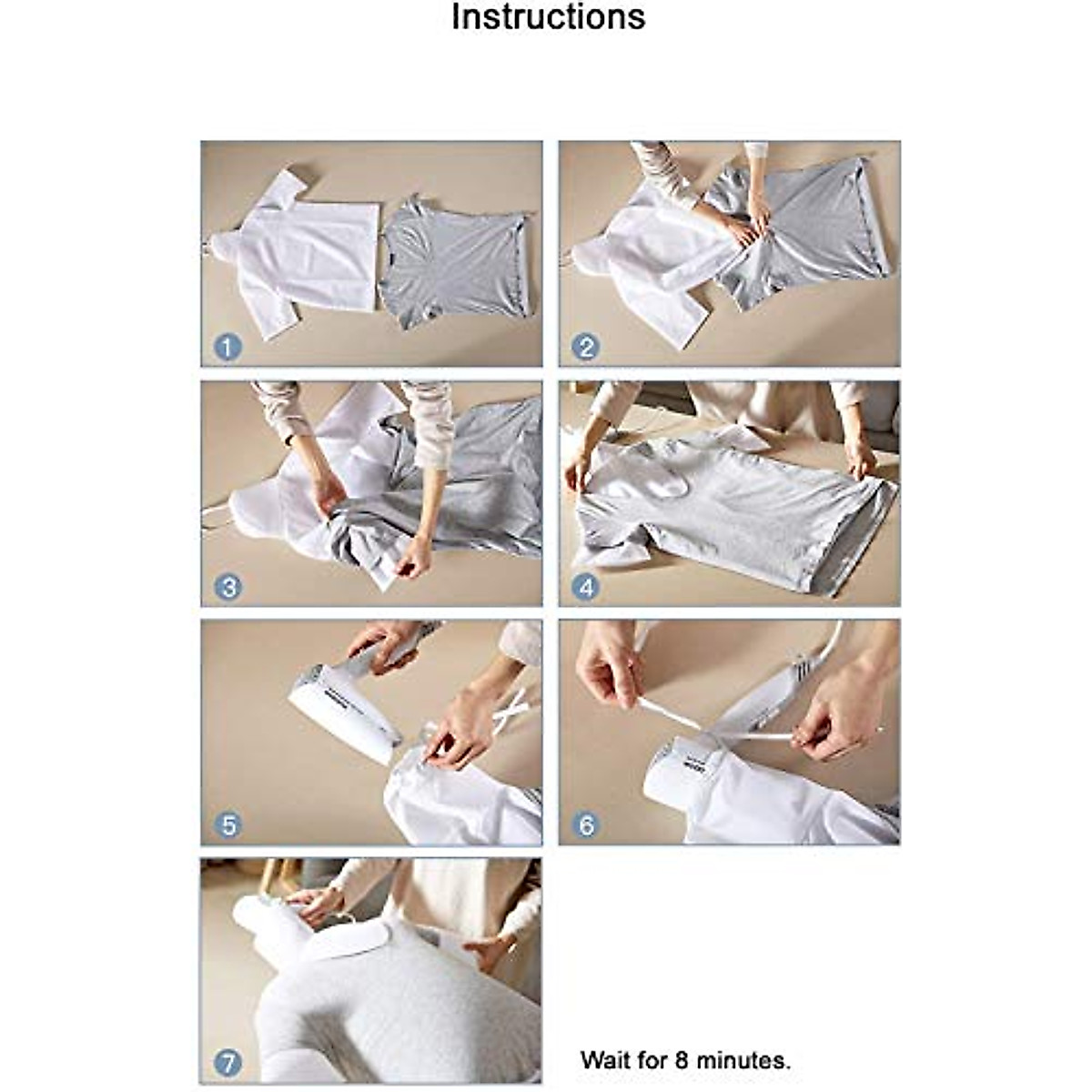 Instructions

1

2

3

4

5

6

7

Wait for 8 minutes.