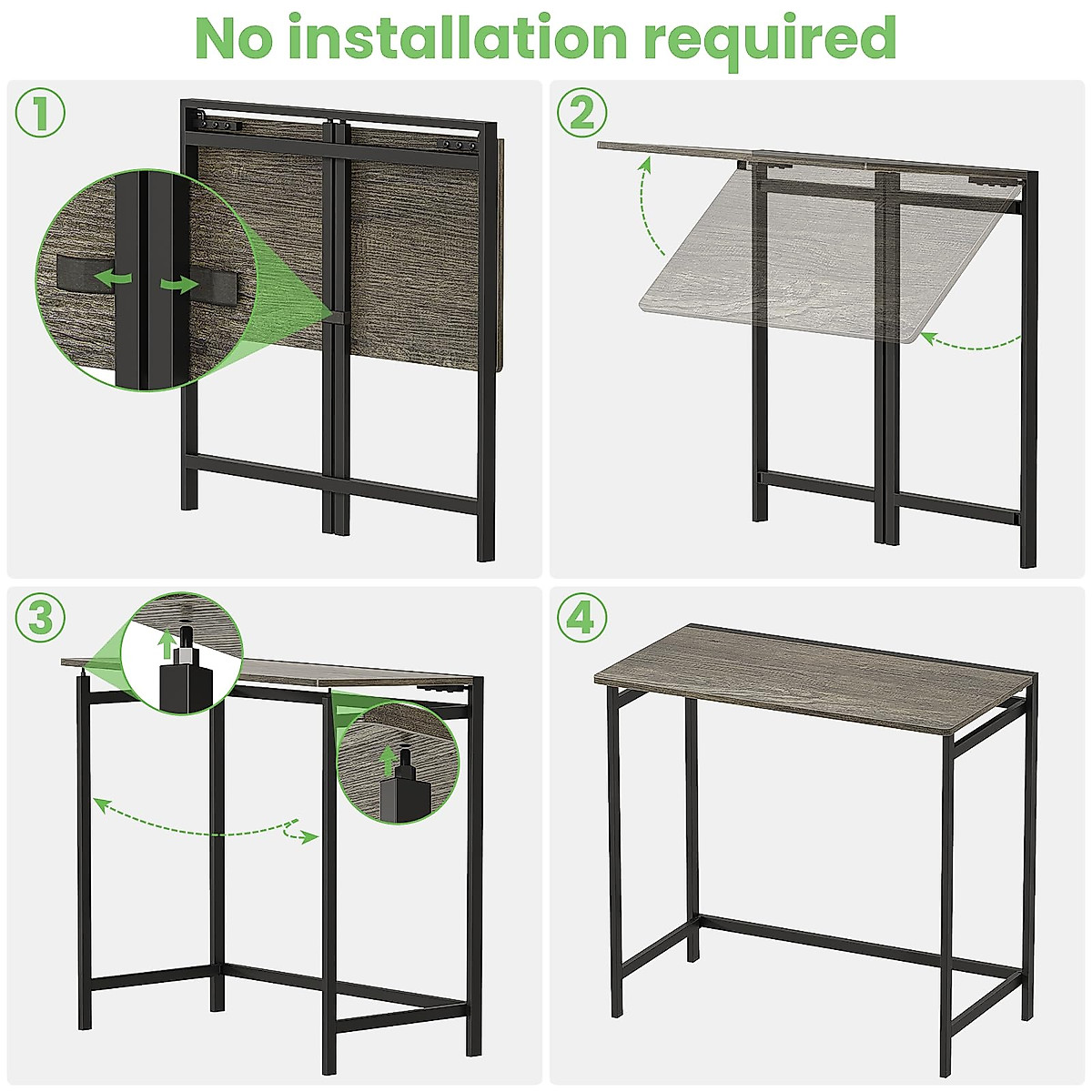 No installation required

1

2

3

4