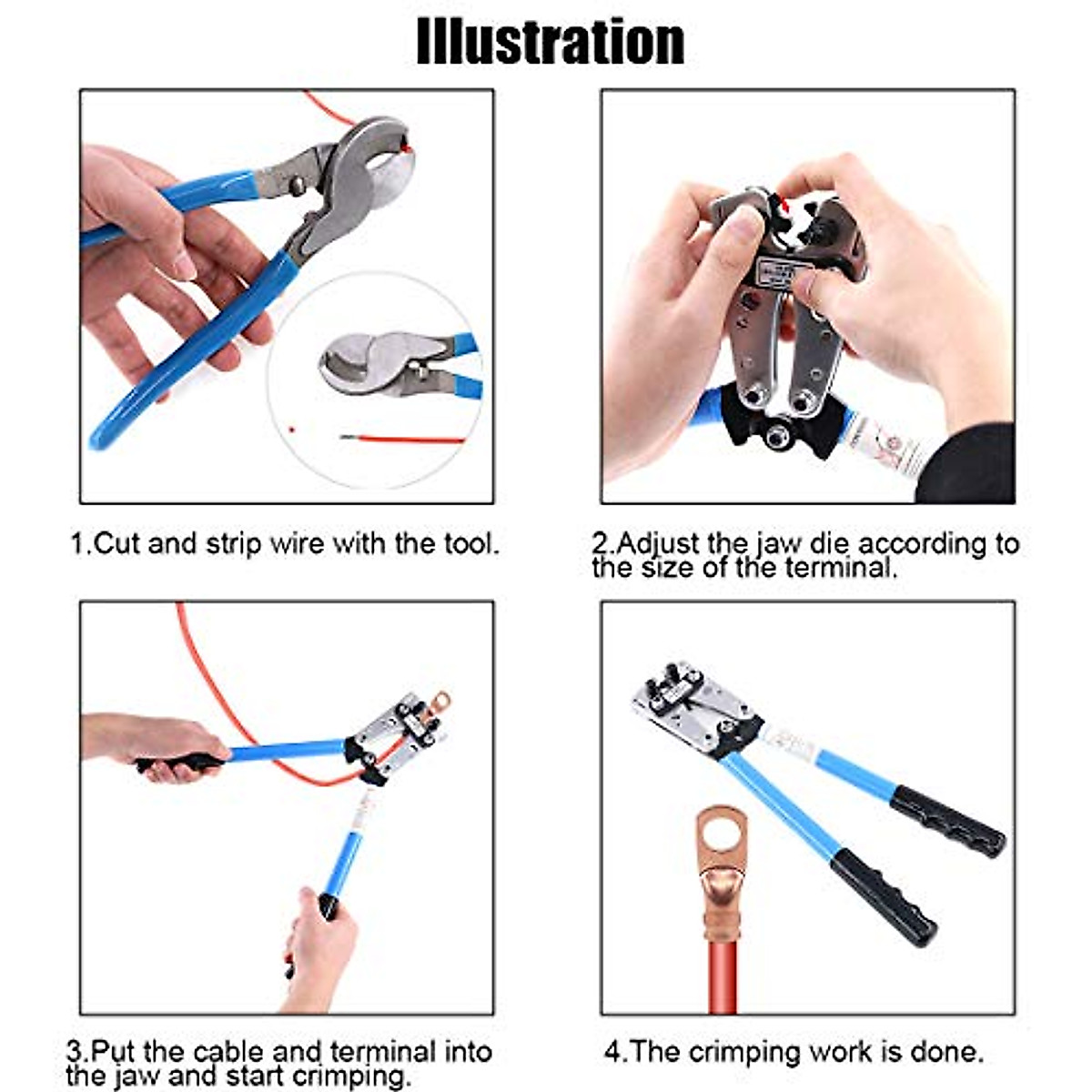 Illustration

1.Cut and strip wire with the tool.

2.Adjust the jaw die according to the size of the terminal.

3.Put the cable and terminal into the jaw and start crimping.

4.The crimping work is done.