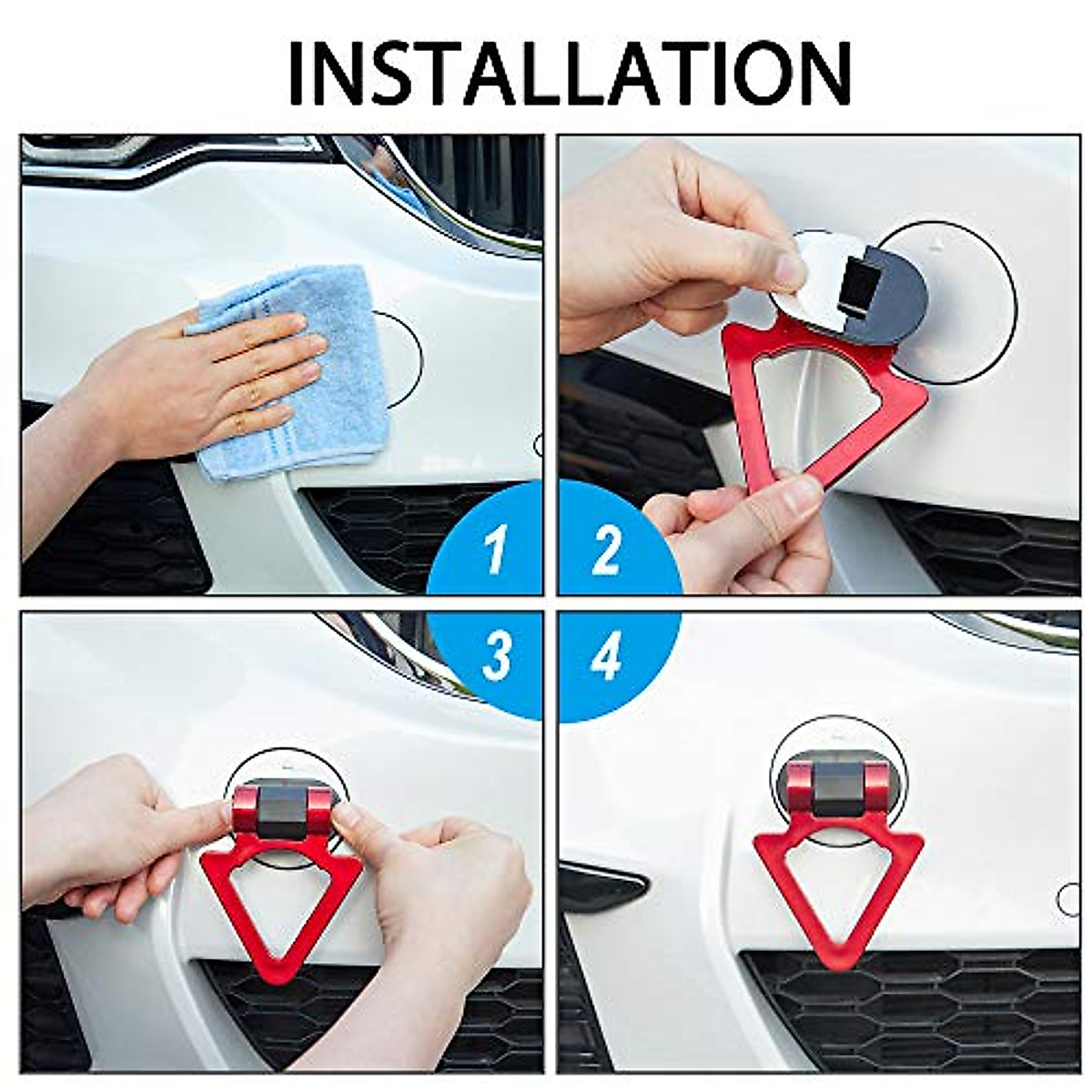 INSTALLATION

1

2

3

4