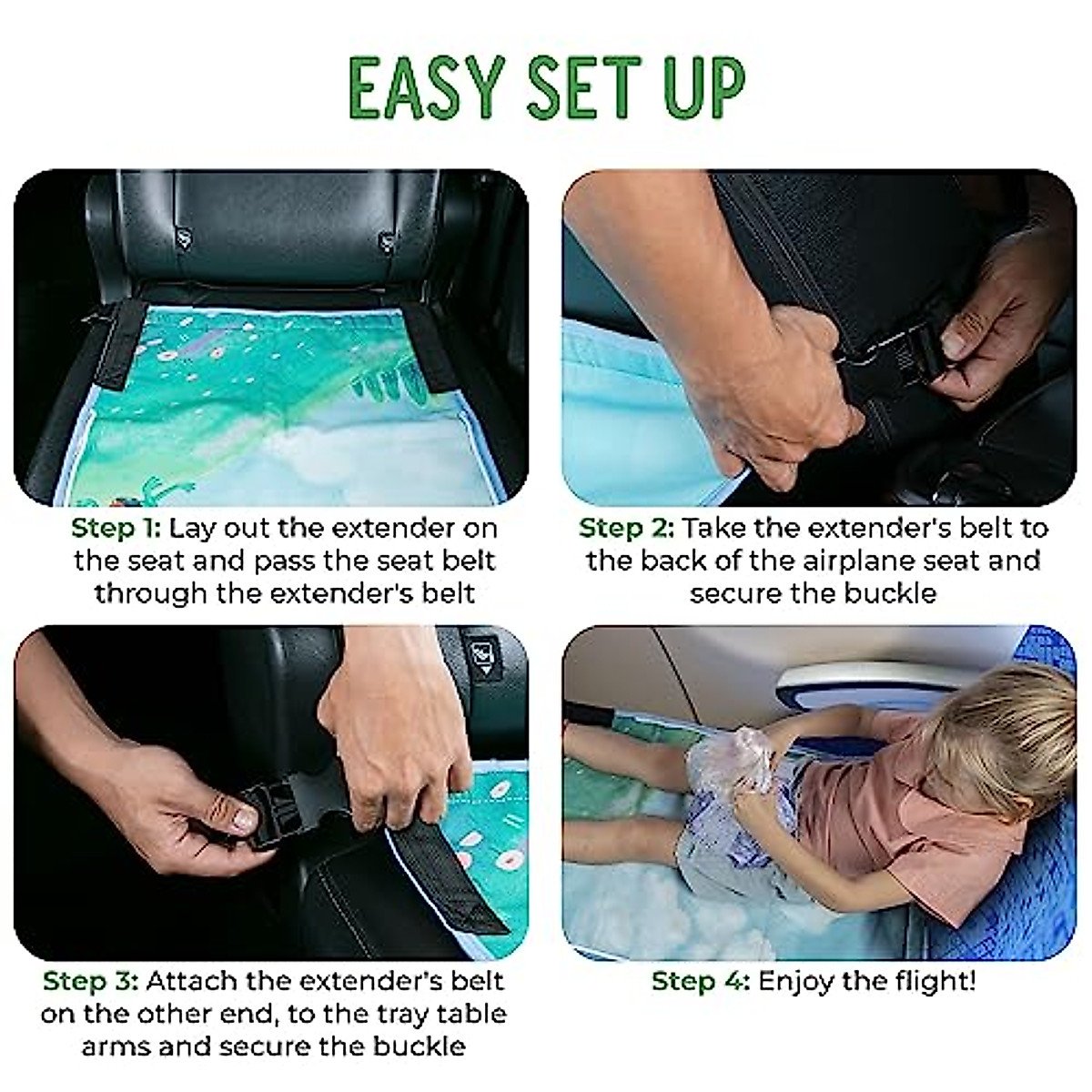 EASY SET UP

Step 1: Lay out the extender on the seat and pass the seat belt through the extender's belt

Step 2: Take the extender's belt to the back of the airplane seat and secure the buckle

Step 3: Attach the extender's belt on the other end, to the tray table arms and secure the buckle

Step 4: Enjoy the flight!