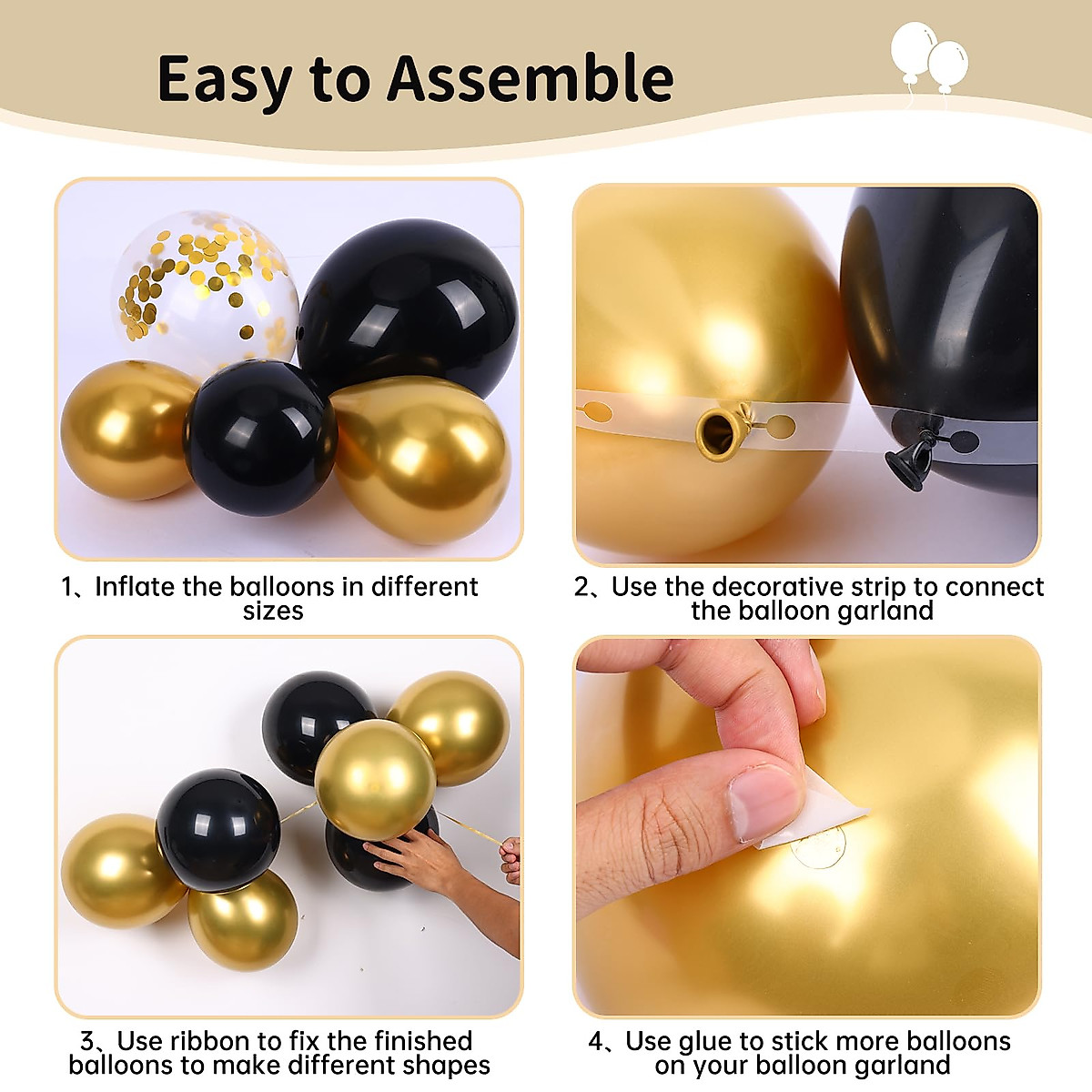 Easy to Assemble

1、Inflate the balloons in different sizes

2、Use the decorative strip to connect the balloon garland

3、Use ribbon to fix the finished balloons to make different shapes

4、Use glue to stick more balloons on your balloon garland