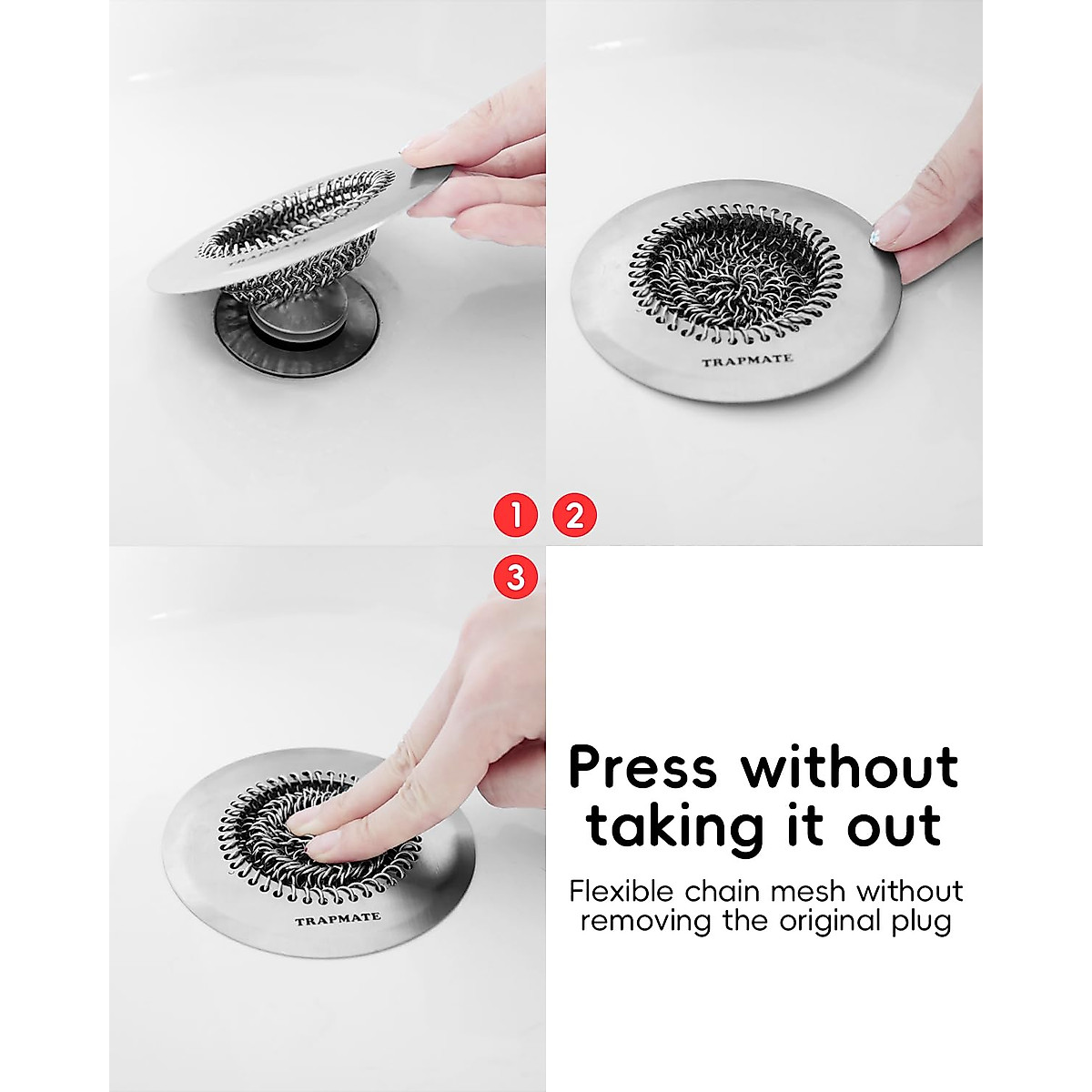 TRAPMATE

TRAPMATE

1 2

3

TRAPMATE

Press without taking it out

Flexible chain mesh without removing the original plug