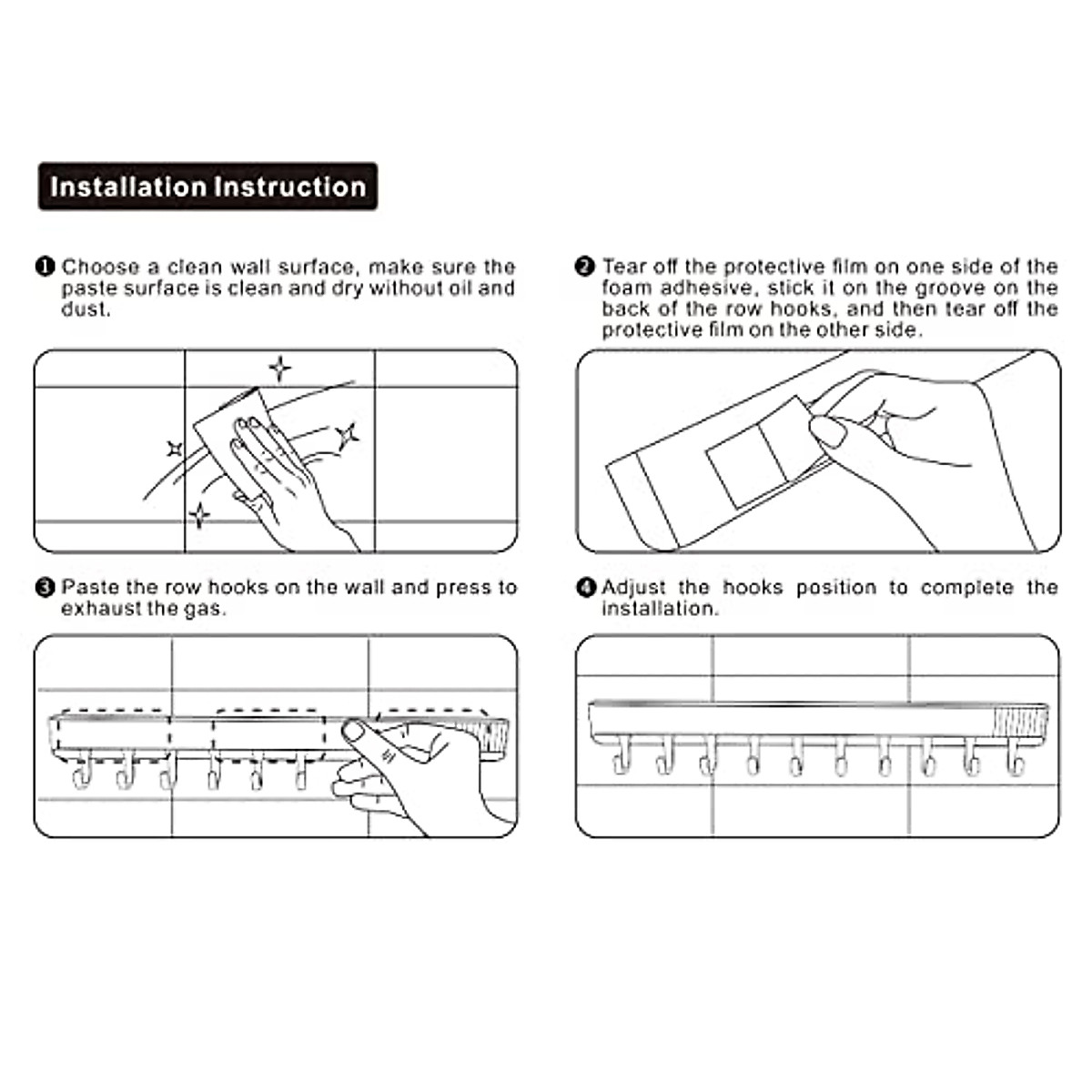 Installation Instruction

❶ Choose a clean wall surface, make sure the paste surface is clean and dry without oil and dust.

❷ Tear off the protective film on one side of the foam adhesive, stick it on the groove on the back of the row hooks, and then tear off the protective film on the other side.

❸ Paste the row hooks on the wall and press to exhaust the gas.

❹ Adjust the hooks position to complete the installation.