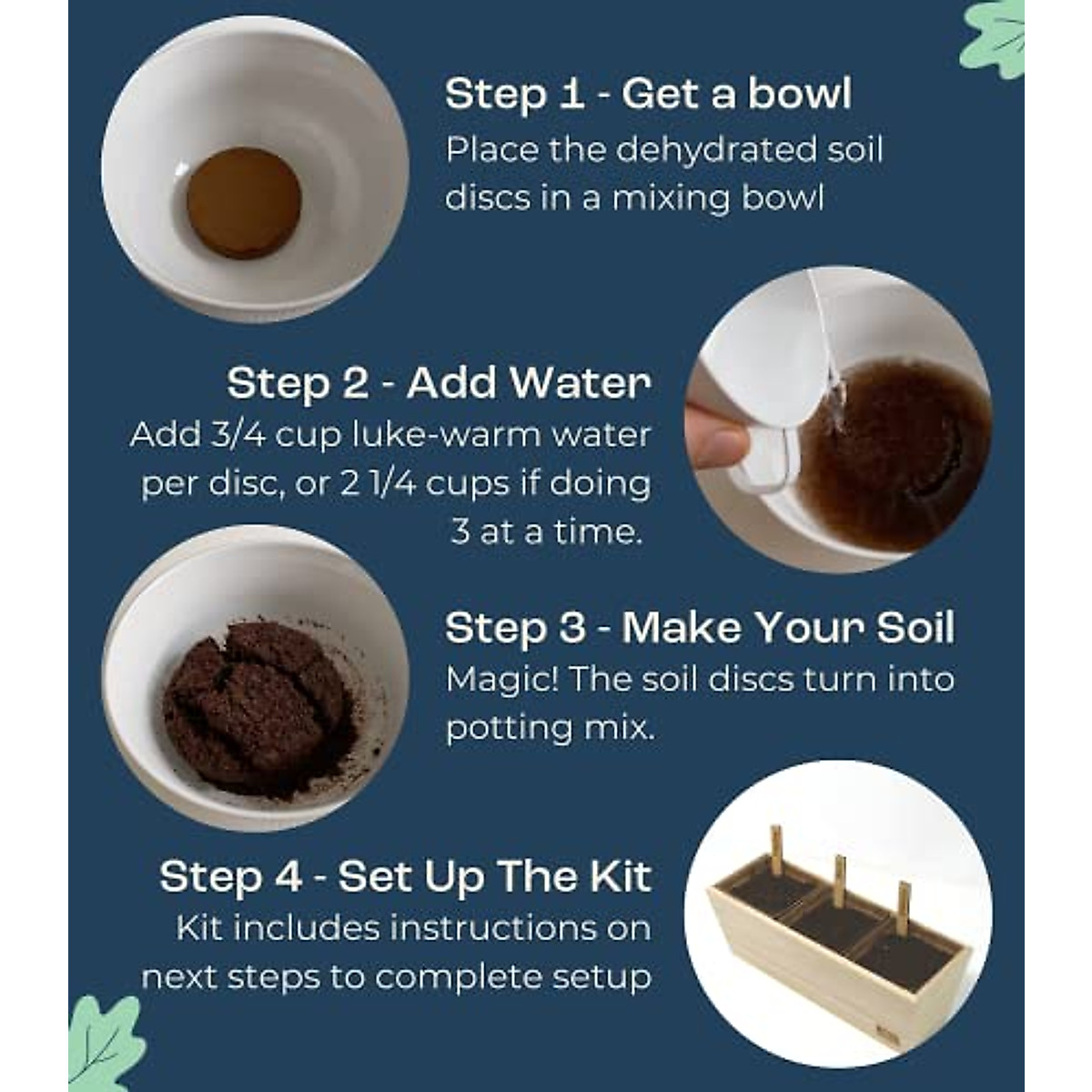 Step 1 - Get a bowl
Place the dehydrated soil discs in a mixing bowl

Step 2 - Add Water
Add 3/4 cup luke-warm water per disc, or 2 1/4 cups if doing 3 at a time.

Step 3 - Make Your Soil
Magic! The soil discs turn into potting mix.

Step 4 - Set Up The Kit
Kit includes instructions on next steps to complete setup