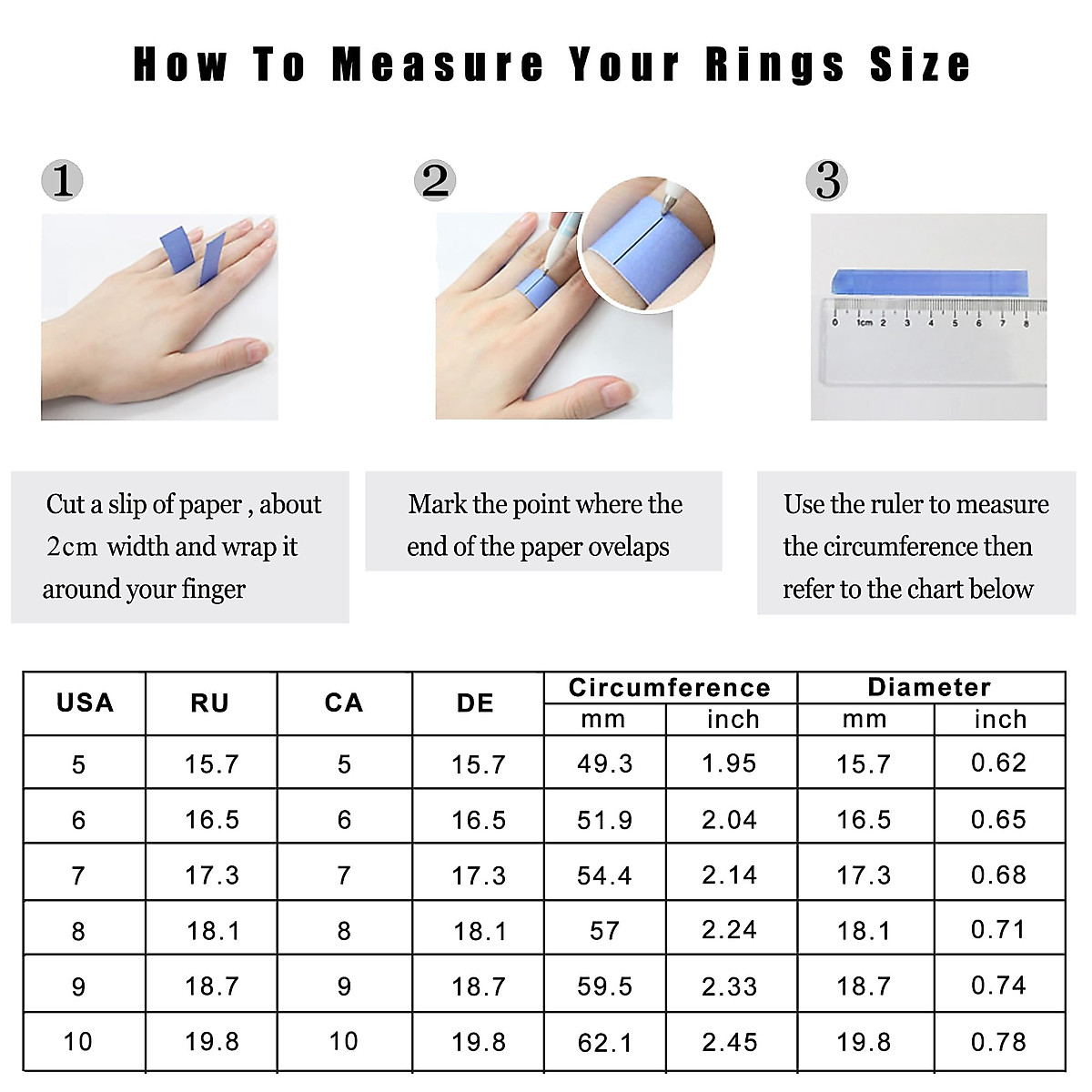 How To Measure Your Rings Size

1

2

3

0 1cm 2 3 4 5 6 7 8

Cut a slip of paper , about 2cm width and wrap it around your finger

Mark the point where the end of the paper ovelaps

Use the ruler to measure the circumference then refer to the chart below

| USA | RU | CA | DE | Circumference mm | Circumference inch | Diameter mm | Diameter inch |
|---|---|---|---|---|---|---|---|
| 5 | 15.7 | 5 | 15.7 | 49.3 | 1.95 | 15.7 | 0.62 |
| 6 | 16.5 | 6 | 16.5 | 51.9 | 2.04 | 16.5 | 0.65 |
| 7 | 17.3 | 7 | 17.3 | 54.4 | 2.14 | 17.3 | 0.68 |
| 8 | 18.1 | 8 | 18.1 | 57 | 2.24 | 18.1 | 0.71 |
| 9 | 18.7 | 9 | 18.7 | 59.5 | 2.33 | 18.7 | 0.74 |
| 10 | 19.8 | 10 | 19.8 | 62.1 | 2.45 | 19.8 | 0.78 |