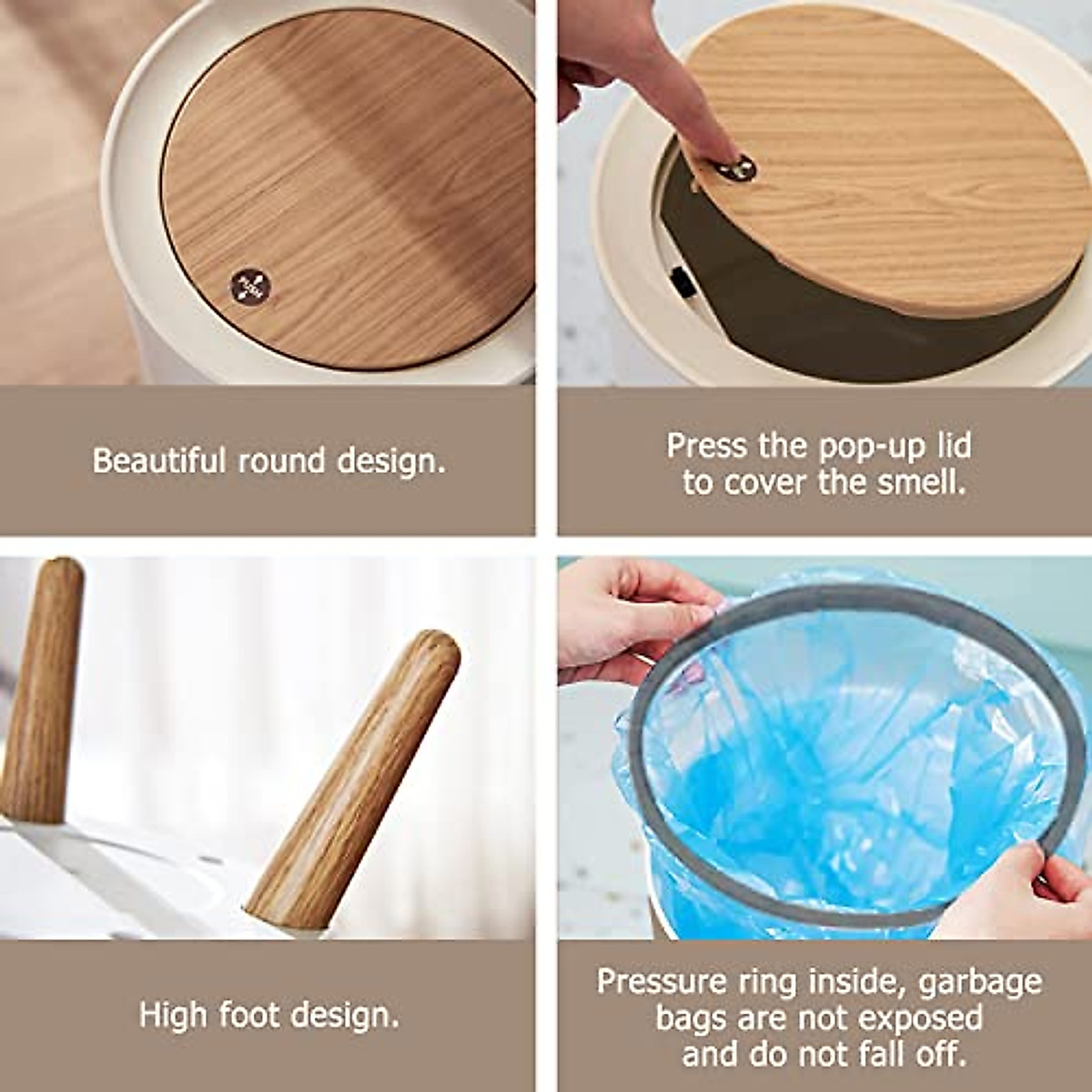 Beautiful round design.

Press the pop-up lid to cover the smell.

High foot design.

Pressure ring inside, garbage bags are not exposed and do not fall off.