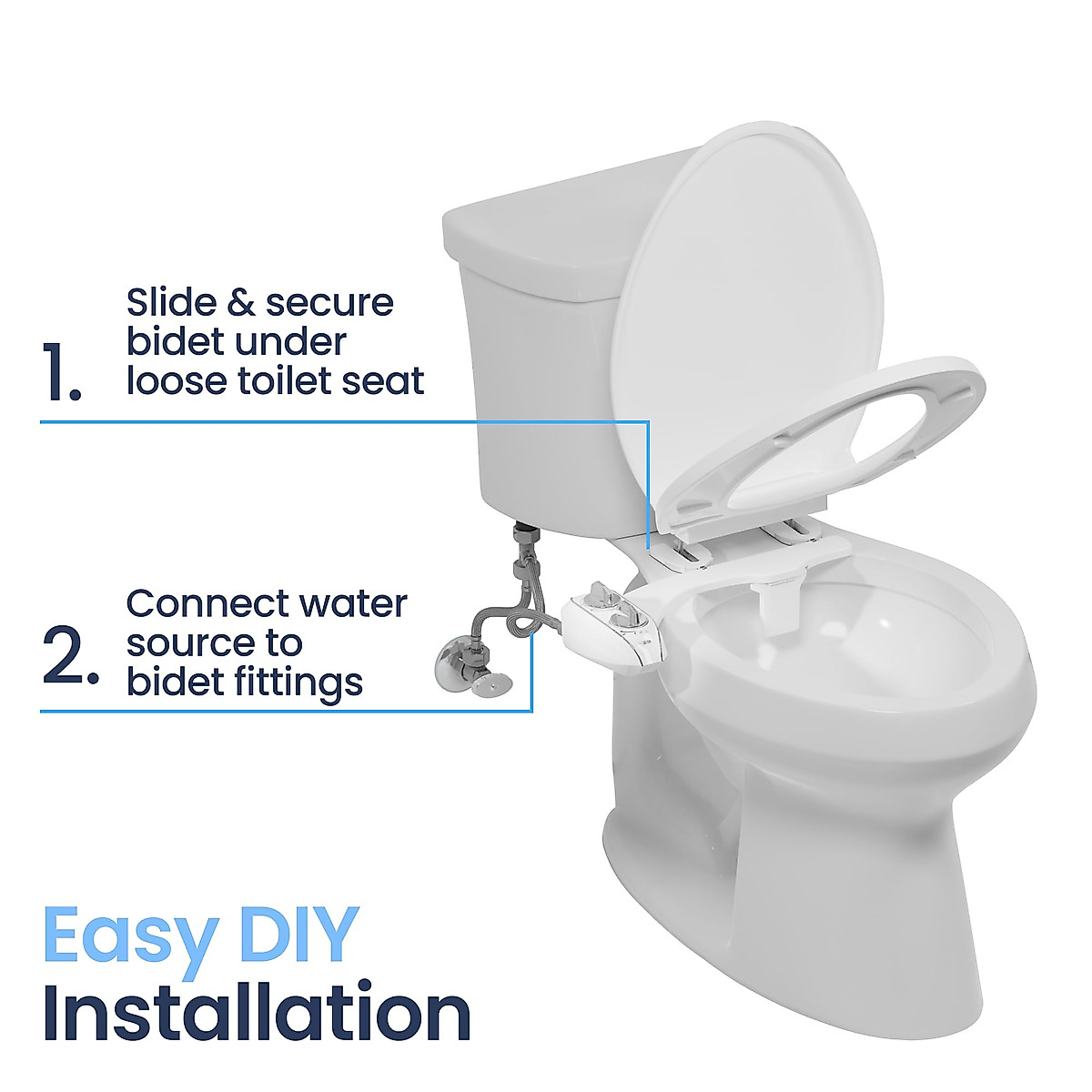 1. Slide & secure bidet under loose toilet seat

2. Connect water source to bidet fittings

Easy DIY Installation