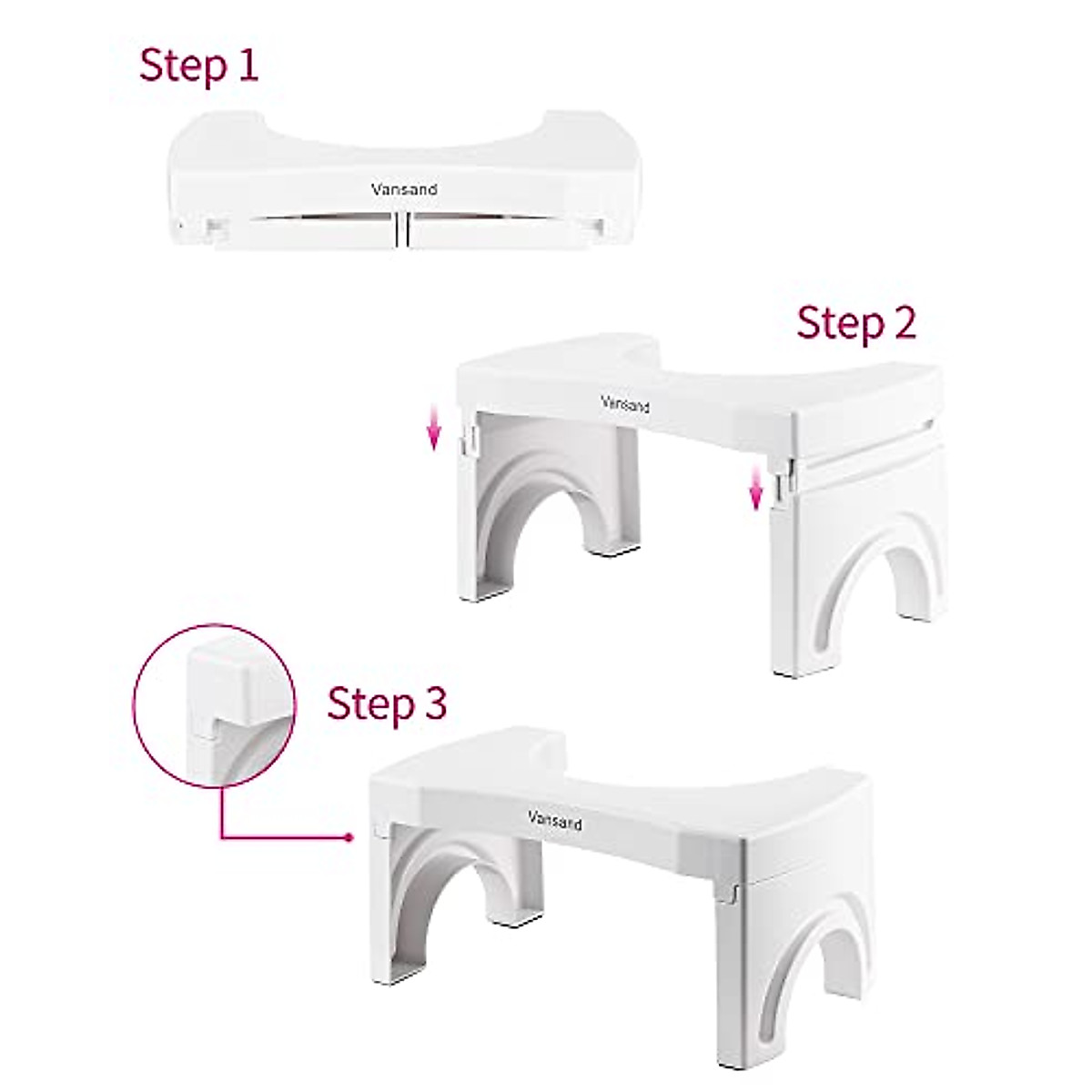 Step 1

Vansand

Step 2

Vansand

Step 3

Vansand