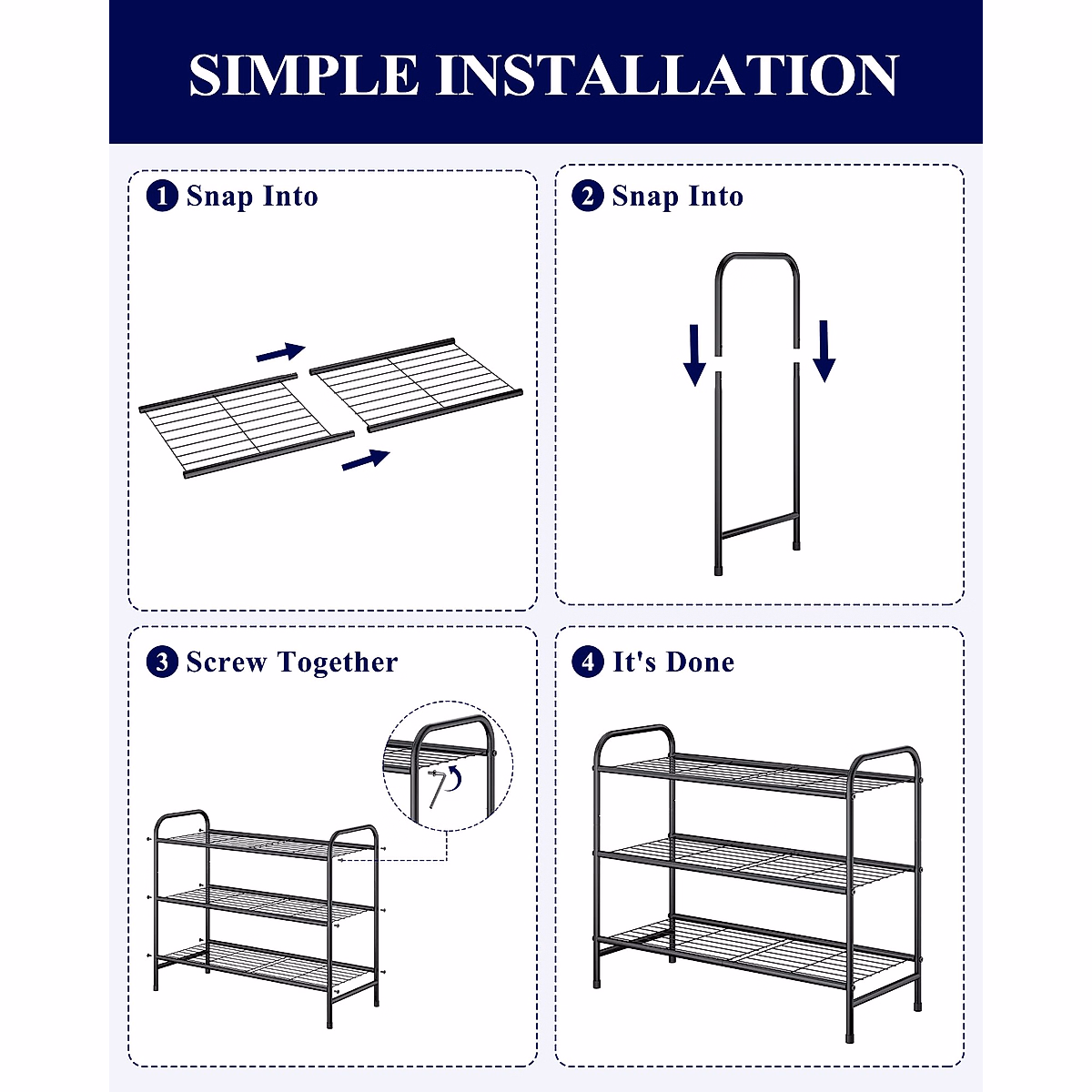 SIMPLE INSTALLATION

1 Snap Into

2 Snap Into

3 Screw Together

4 It's Done