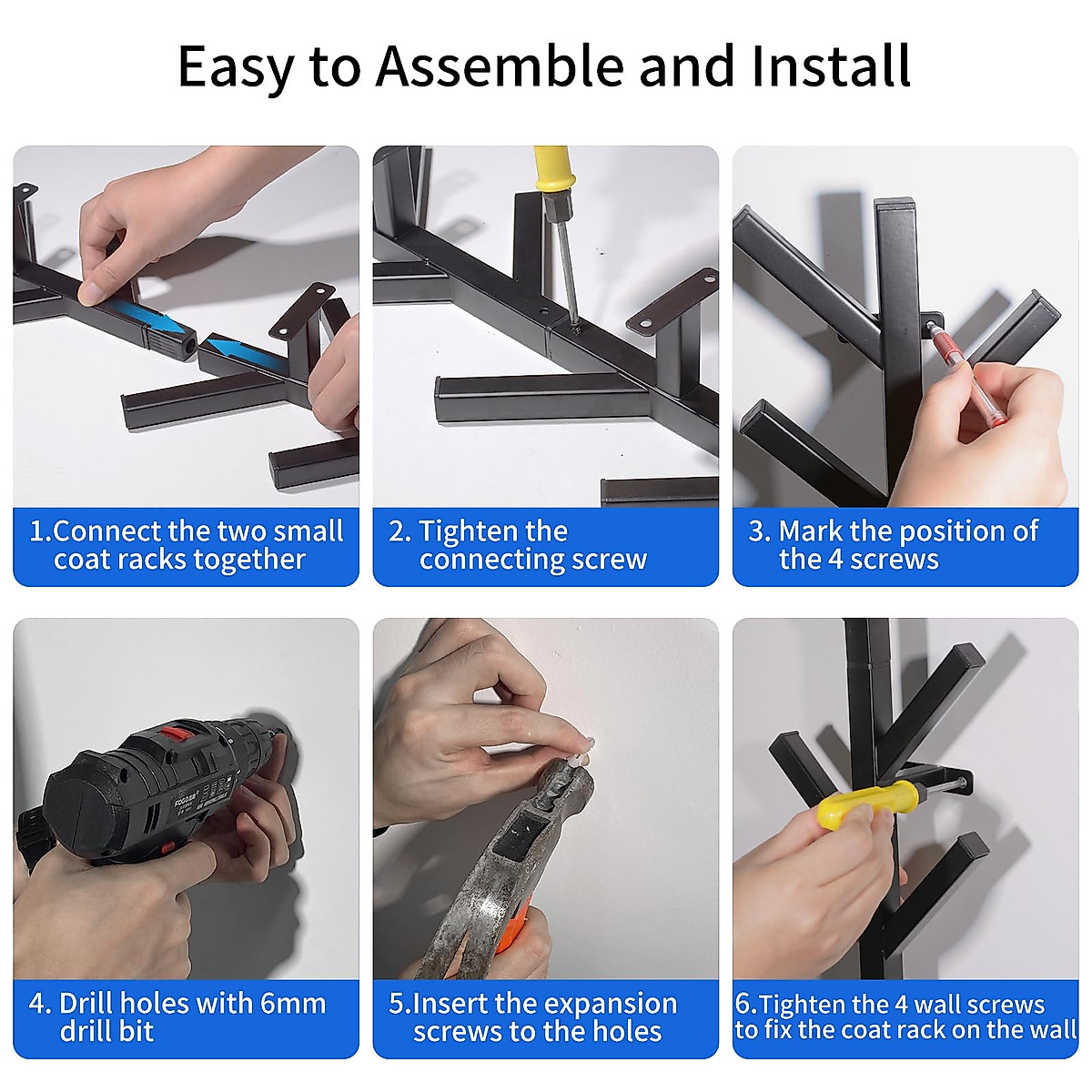 Easy to Assemble and Install

1.Connect the two small coat racks together

2. Tighten the connecting screw

3. Mark the position of the 4 screws

4. Drill holes with 6mm drill bit

5.Insert the expansion screws to the holes

6.Tighten the 4 wall screws to fix the coat rack on the wall