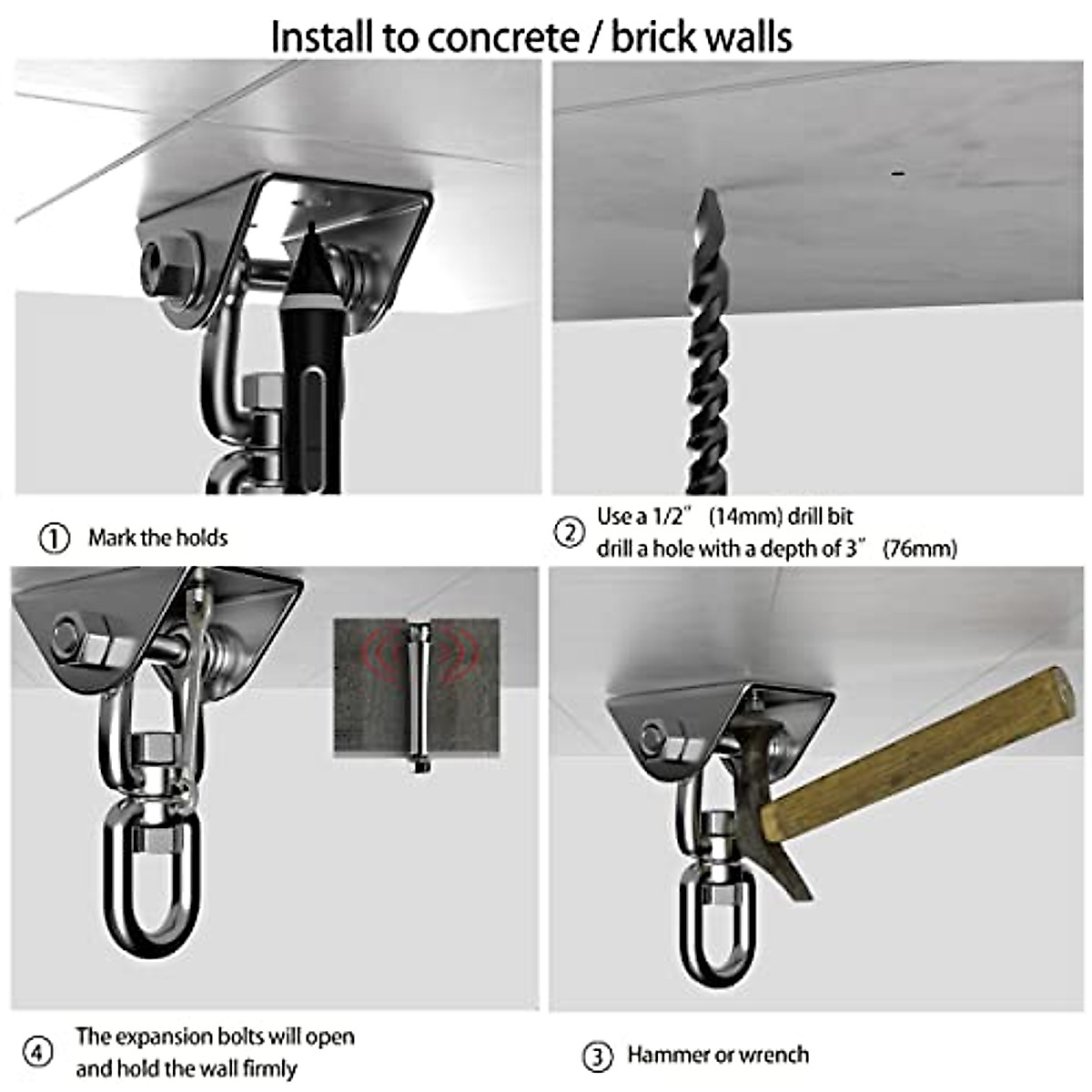 Install to concrete / brick walls

① Mark the holds

② Use a 1/2" (14mm) drill bit drill a hole with a depth of 3" (76mm)

④ The expansion bolts will open and hold the wall firmly

③ Hammer or wrench