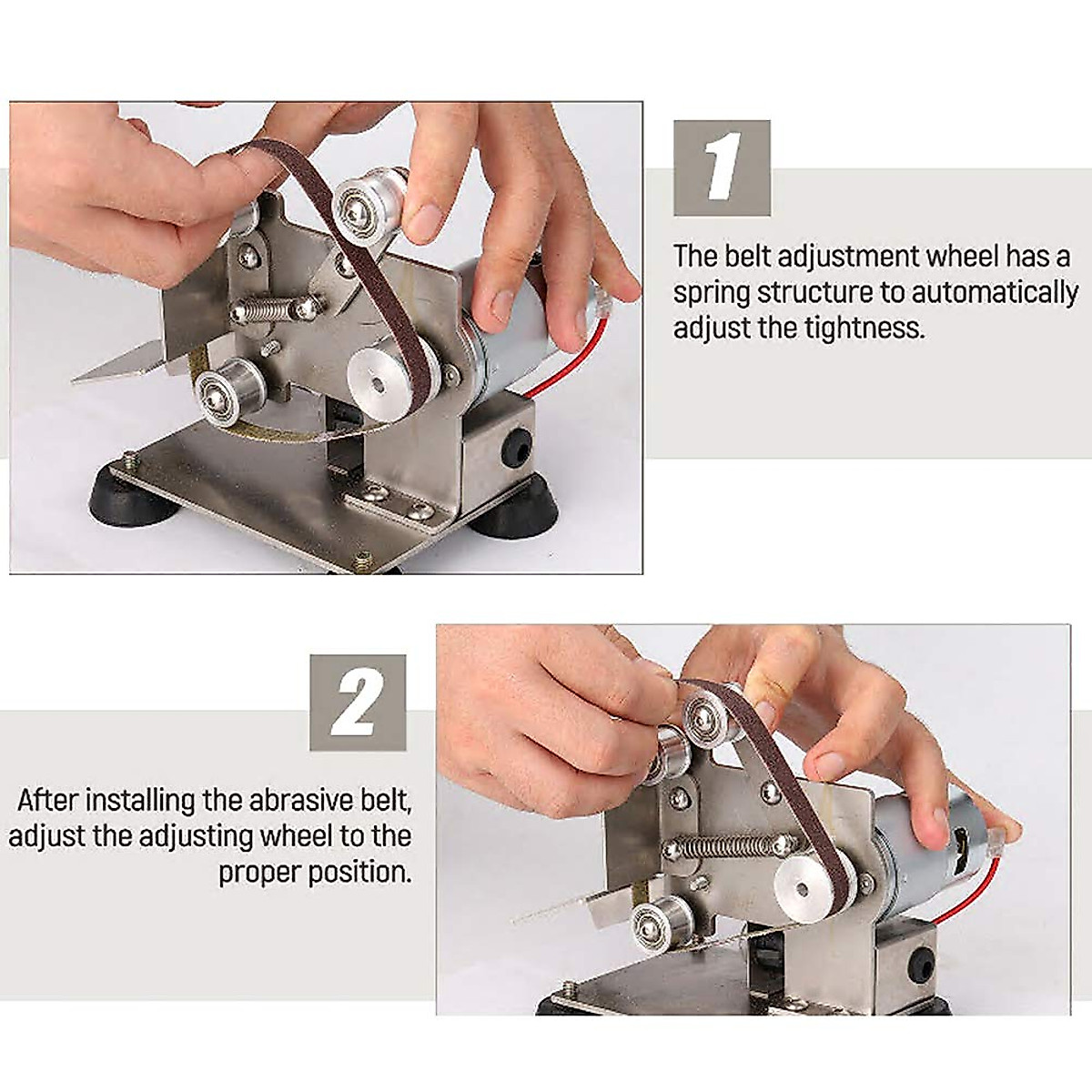 1

The belt adjustment wheel has a spring structure to automatically adjust the tightness.

2

After installing the abrasive belt, adjust the adjusting wheel to the proper position.