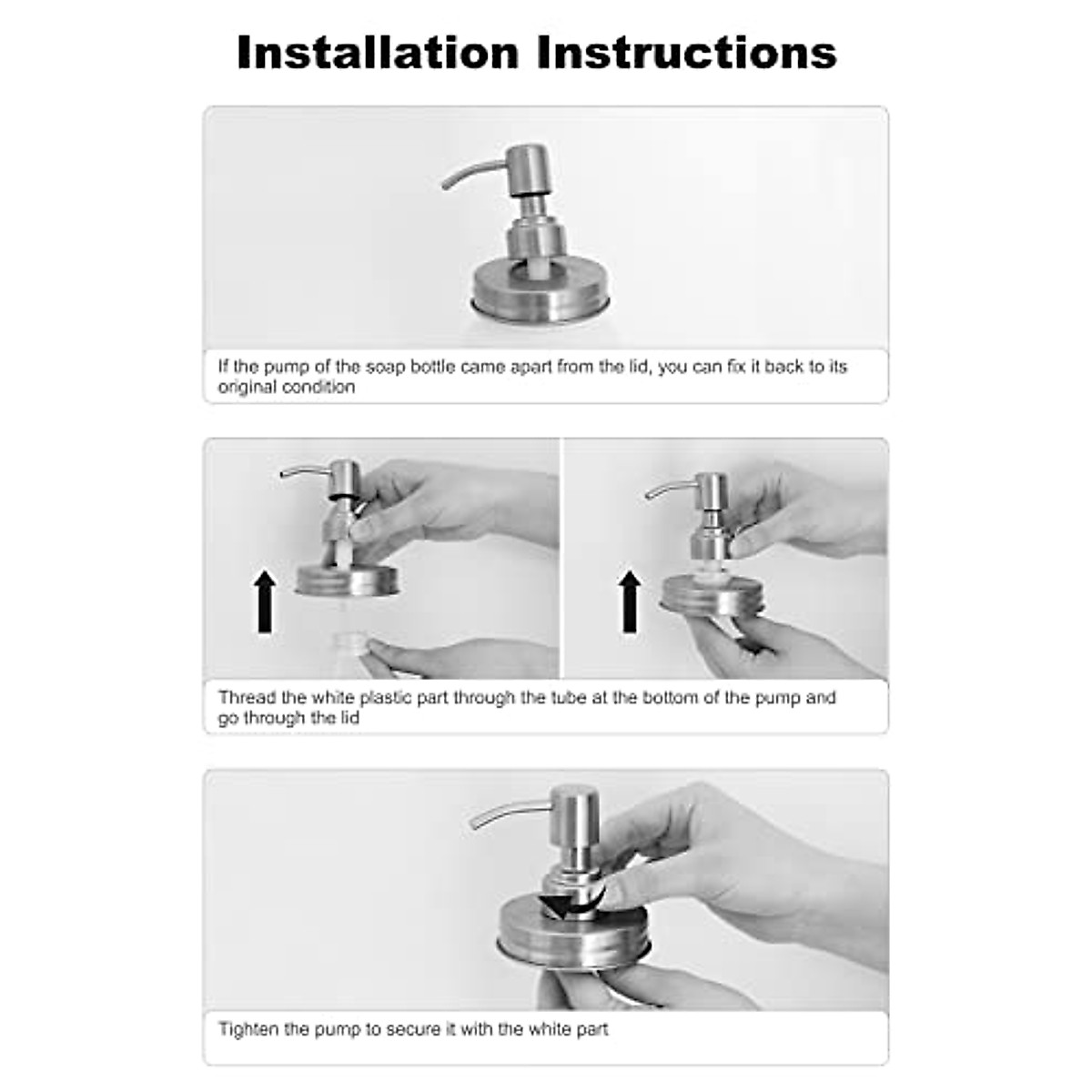 Installation Instructions

If the pump of the soap bottle came apart from the lid, you can fix it back to its original condition

Thread the white plastic part through the tube at the bottom of the pump and go through the lid

Tighten the pump to secure it with the white part