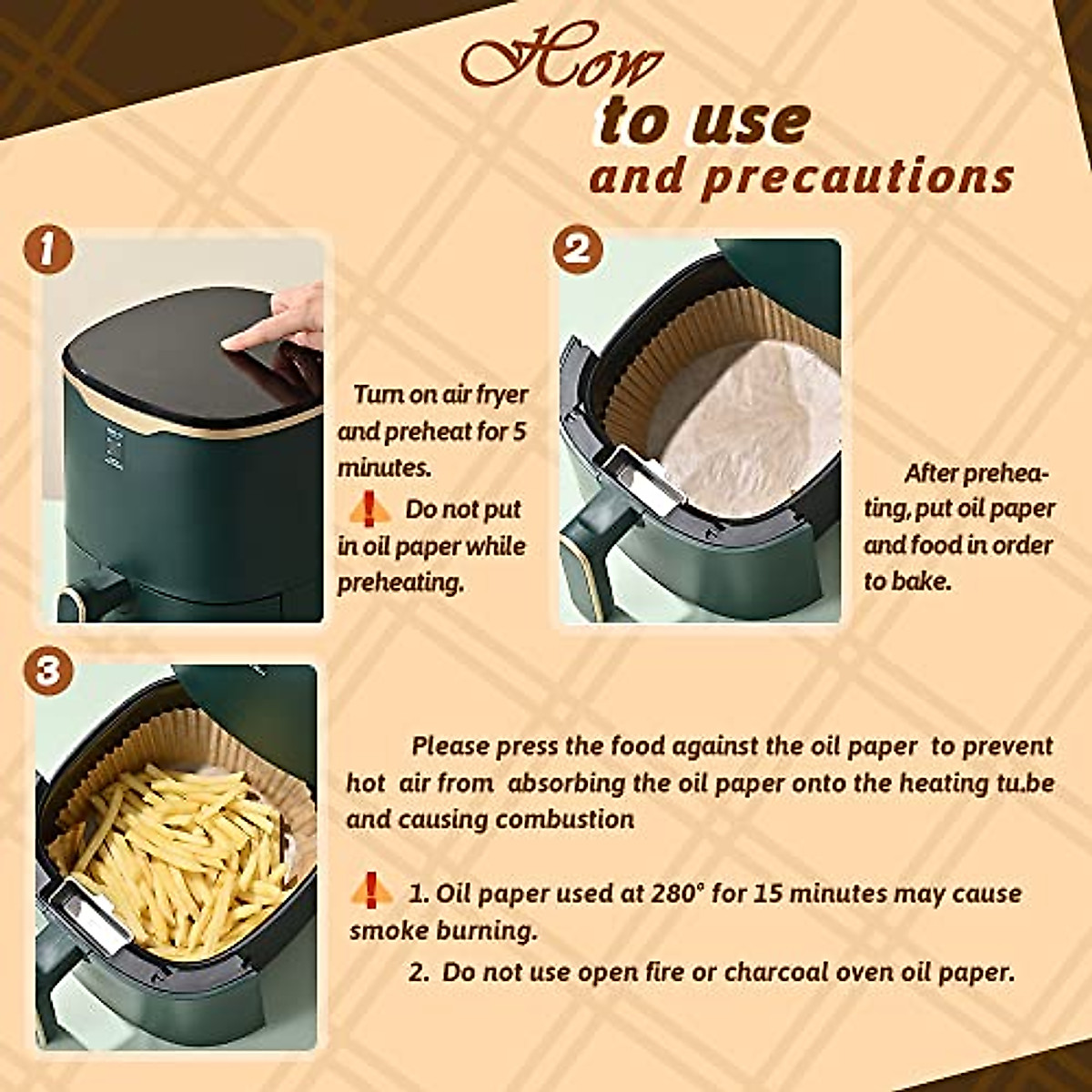 How
to use
and precautions

1

Turn on air fryer and preheat for 5 minutes.
Do not put in oil paper while preheating.

2

After preheating, put oil paper and food in order to bake.

3

Please press the food against the oil paper to prevent hot air from absorbing the oil paper onto the heating tu.be and causing combustion

1. Oil paper used at 280° for 15 minutes may cause smoke burning.
2. Do not use open fire or charcoal oven oil paper.