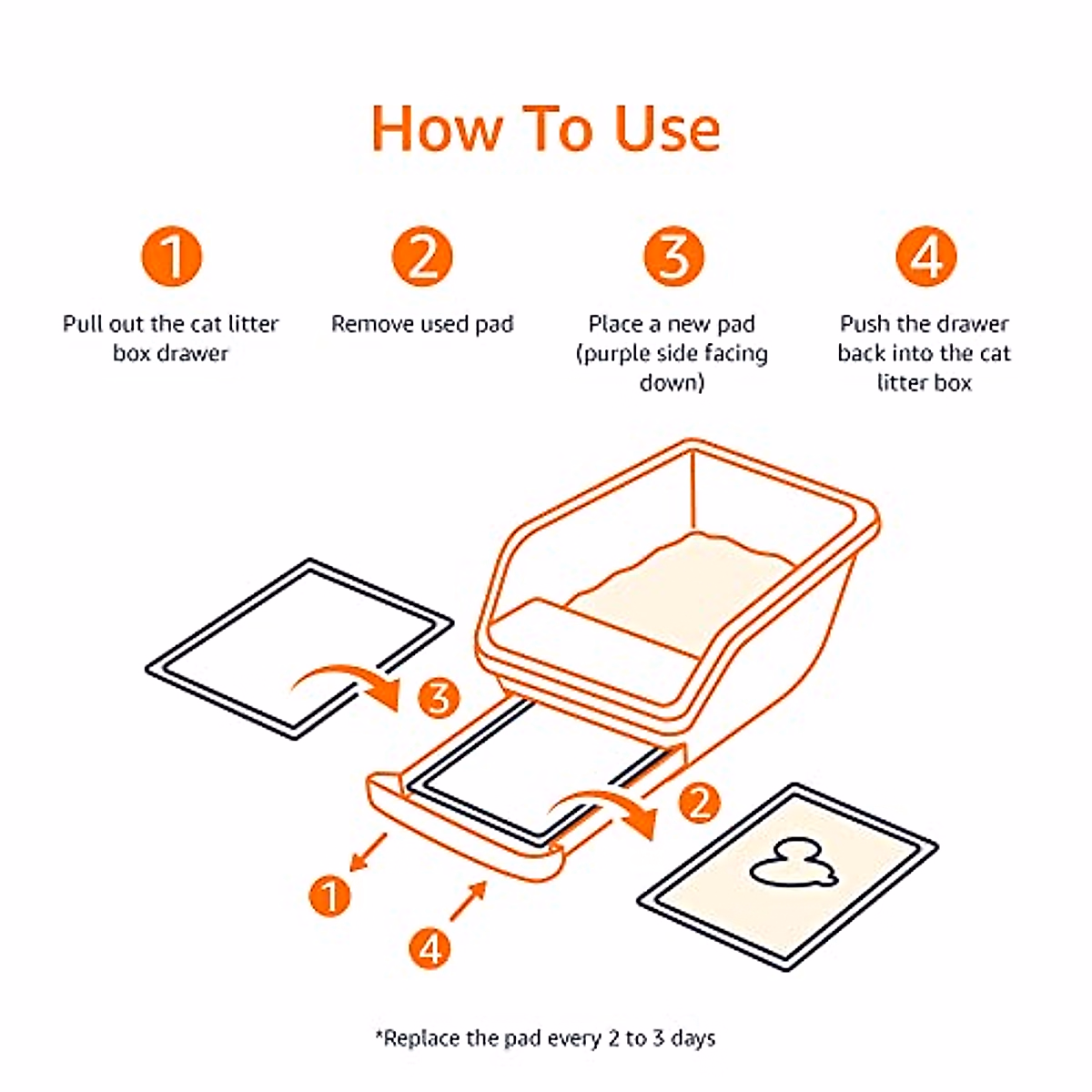 How To Use

1
Pull out the cat litter box drawer

2
Remove used pad

3
Place a new pad (purple side facing down)

4
Push the drawer back into the cat litter box

3

2

1

4

*Replace the pad every 2 to 3 days